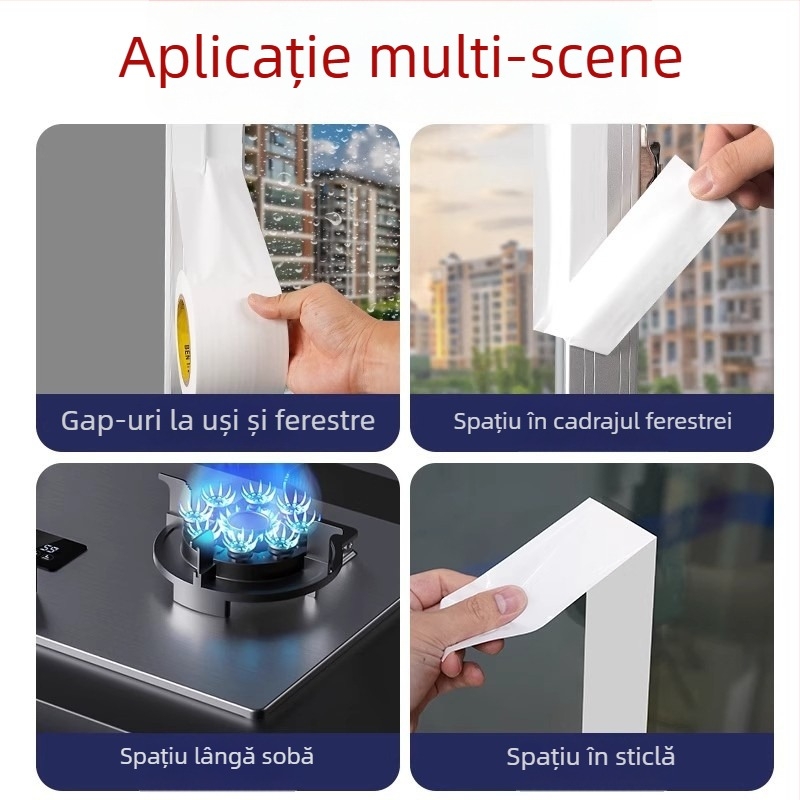 Aplicație multi-scene

Gap-uri la uși și ferestre

Spațiu în cadrajul ferestrei

Spațiu lângă sobă

Spațiu în sticlă