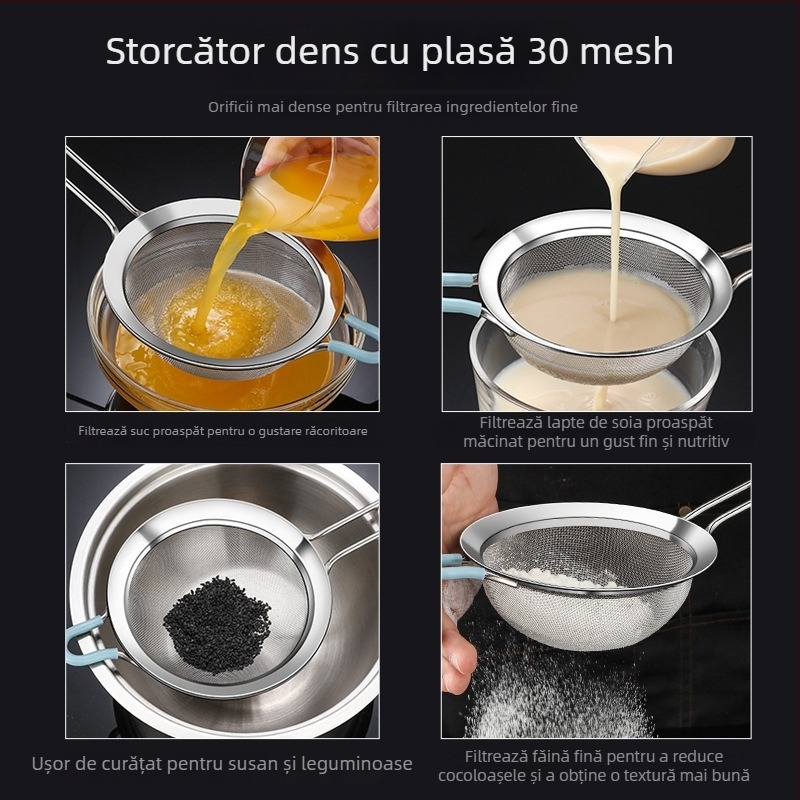 Storcător dens cu plasă 30 mesh

Orificii mai dense pentru filtrarea ingredientelor fine

Filtrează suc proaspăt pentru o gustare răcoritoare

Filtrează lapte de soia proaspăt măcinat pentru un gust fin și nutritiv

Ușor de curățat pentru susan și leguminoase

Filtrează făină fină pentru a reduce cocoloașele și a obține o textură mai bună