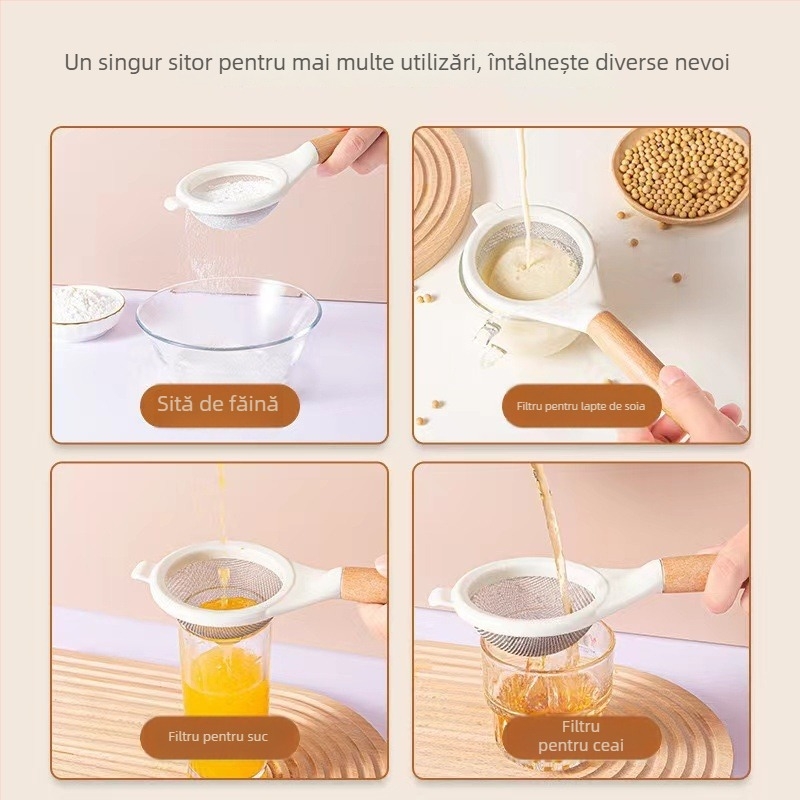 Un singur sitor pentru mai multe utilizări, întâlnește diverse nevoi

Sită de făină

Filtru pentru lapte de soia

Filtru pentru suc

Filtru pentru ceai