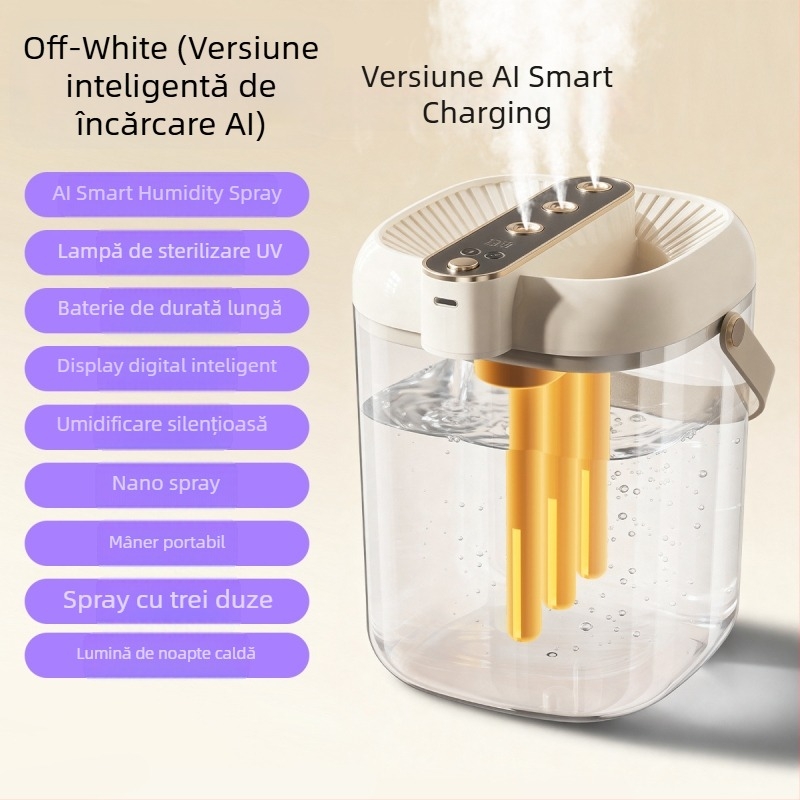 Off-White (Versiune inteligentă de încărcare AI)

Versiune AI Smart Charging

AI Smart Humidity Spray

Lampă de sterilizare UV

Baterie de durată lungă

Display digital inteligent

Umidificare silențioasă

Nano spray

Mâner portabil

Spray cu trei duze

Lumină de noapte caldă