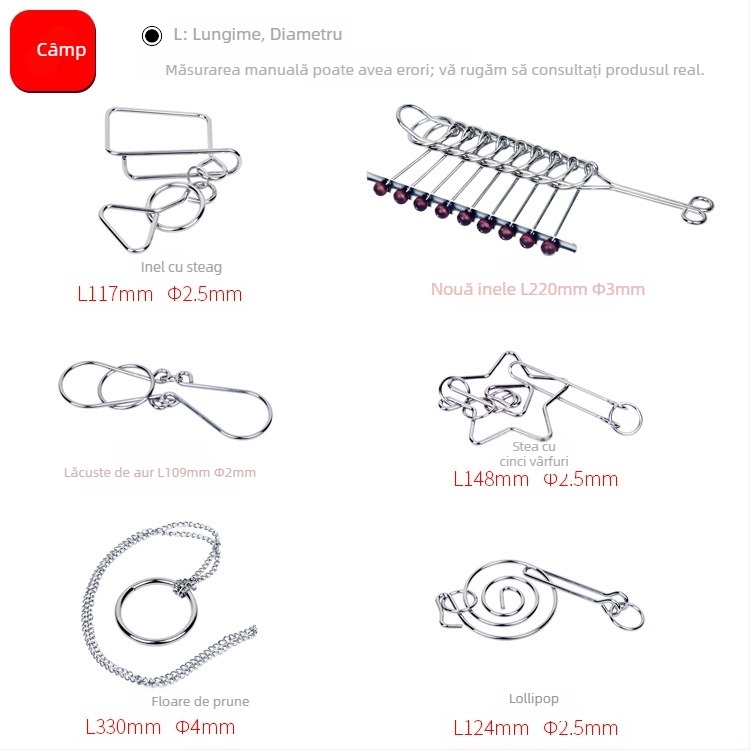 Câmp

L: Lungime, Diametru

Măsurarea manuală poate avea erori; vă rugăm să consultați produsul real.

Inel cu steag
L117mm Φ2.5mm

Nouă inele L220mm Φ3mm

Lăcuste de aur L109mm Φ2mm

Stea cu cinci vârfuri
L148mm Φ2.5mm

Floare de prune
L330mm Φ4mm

Lollipop
L124mm Φ2.5mm