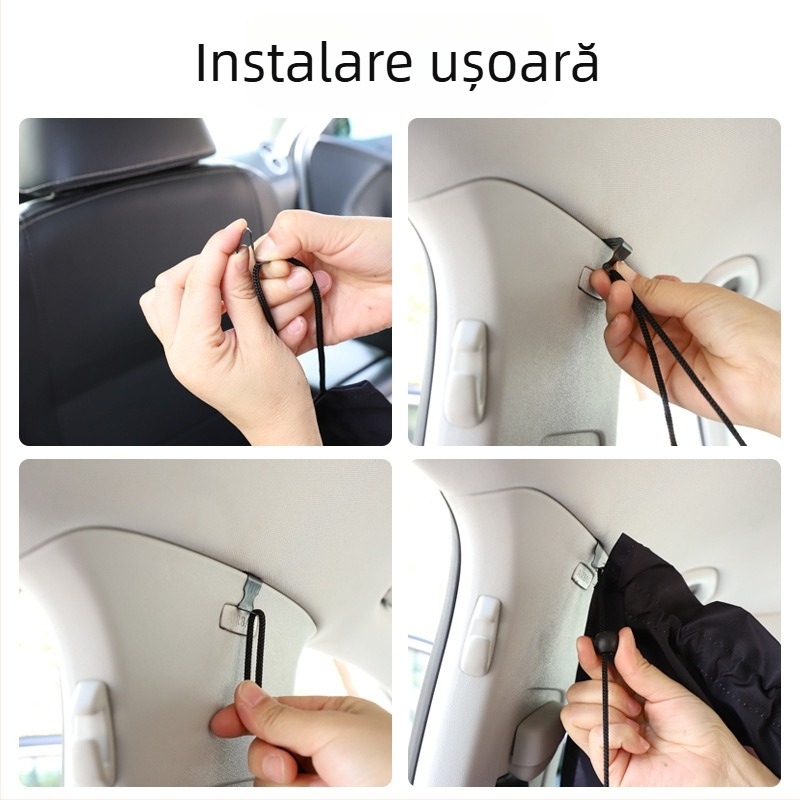 Instalare ușoară