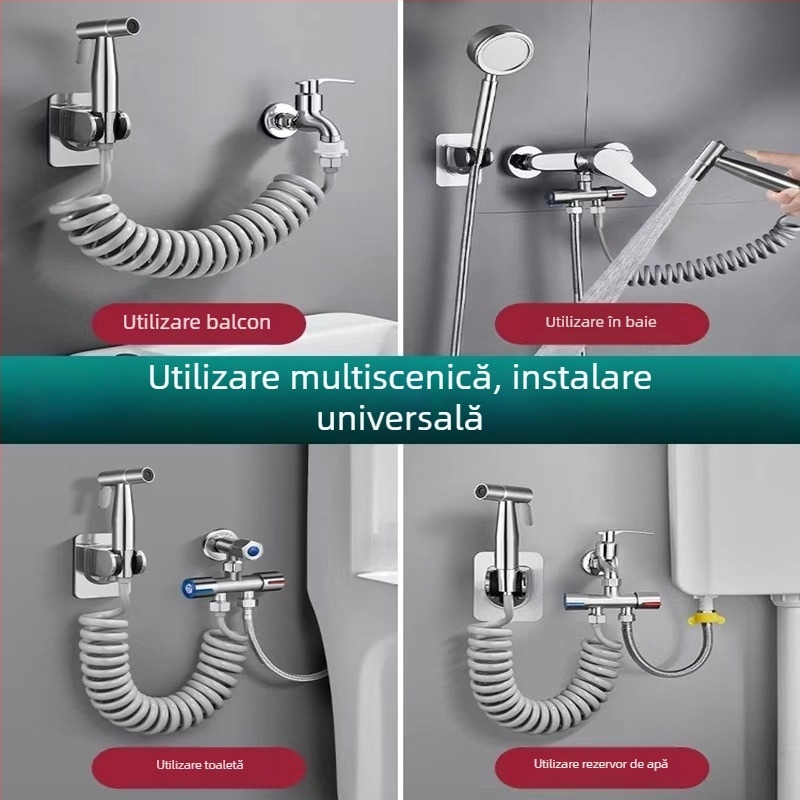 Utilizare balcon

Utilizare în baie

Utilizare multiscenică, instalare universală

Utilizare toaletă

Utilizare rezervor de apă