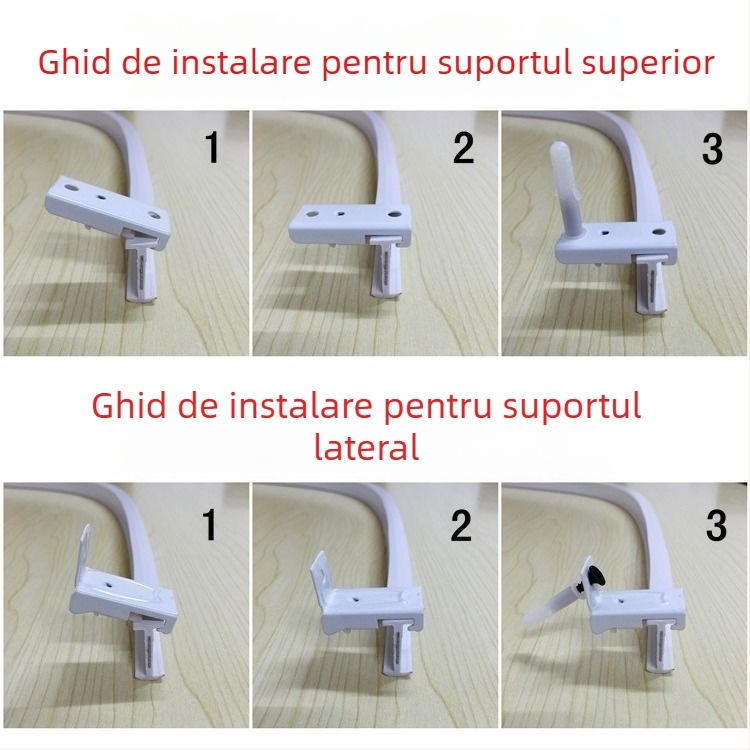 Ghid de instalare pentru suportul superior

1

2

3

Ghid de instalare pentru suportul lateral

1

2

3