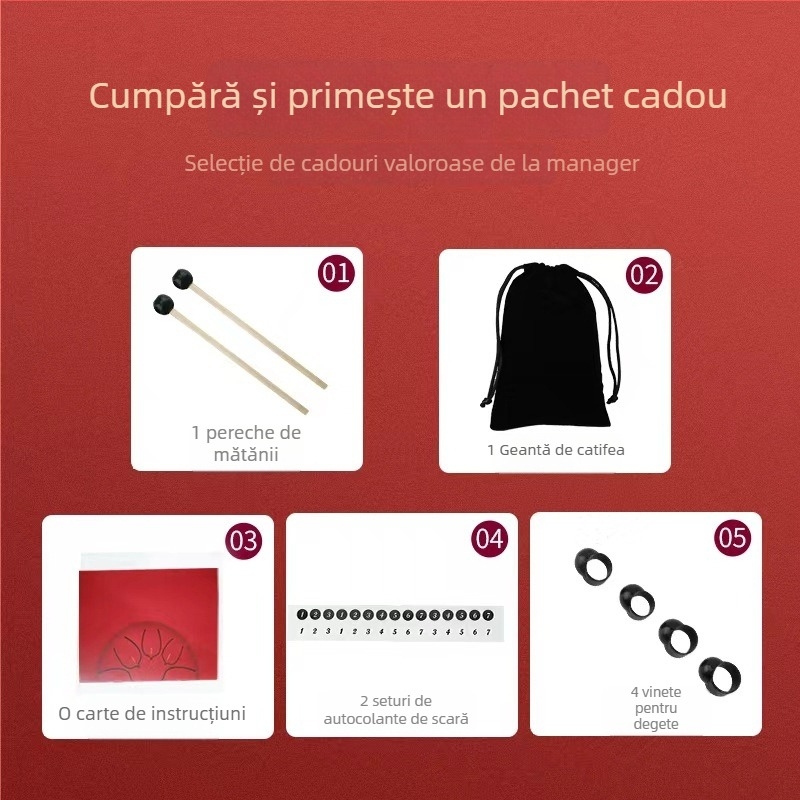 Cumpără și primește un pachet cadou

Selecție de cadouri valoroase de la manager

01

1 pereche de mătănii

02

1 Geantă de catifea

03

O carte de instrucțiuni

04

1 2 3 1 2 3 4 5 6 7 3 4 5 6 7
1 2 3 1 2 3 4 5 6 7 3 4 5 6 7

2 seturi de autocolante de scară

05

4 vinete pentru degete