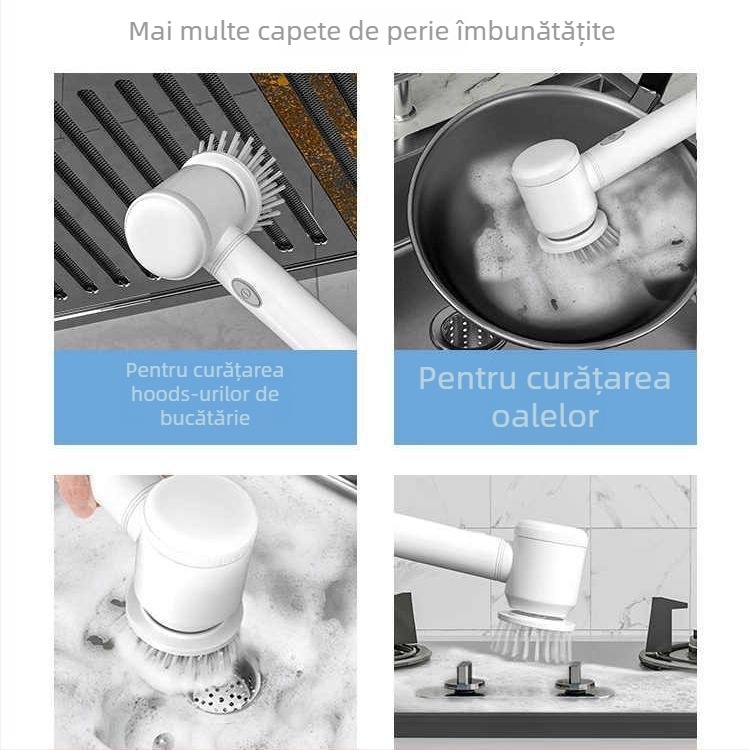 Mai multe capete de perie îmbunătățite

Pentru curățarea hoods-urilor de bucătărie

Pentru curățarea oalelor