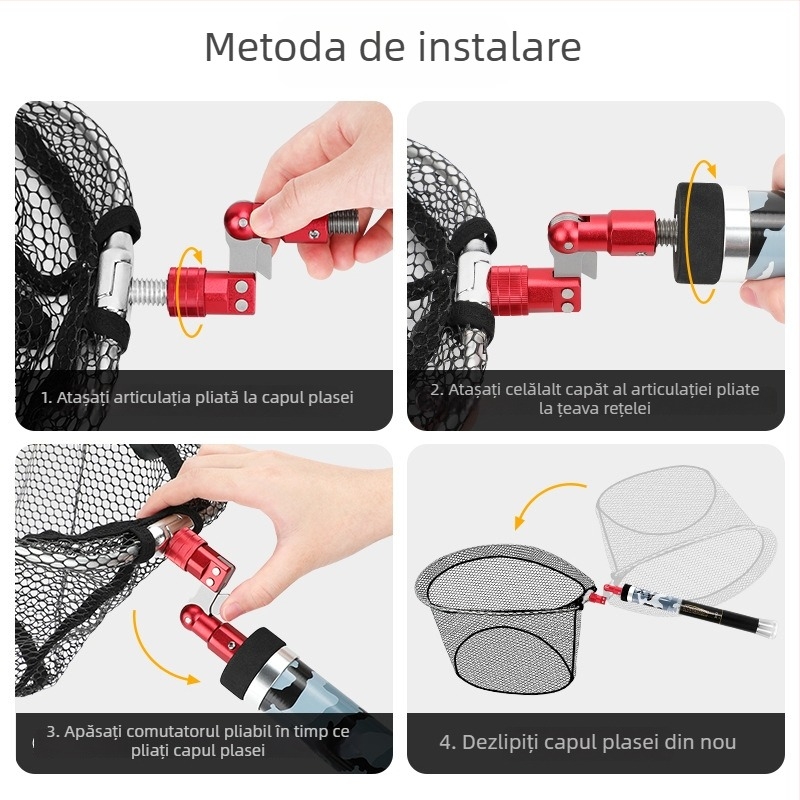 Metoda de instalare

1. Atașați articulația pliată la capul plasei

2. Atașați celălalt capăt al articulației pliate la țeava rețelei

3. Apăsați comutatorul pliabil în timp ce pliați capul plasei

4. Dezlipiți capul plasei din nou