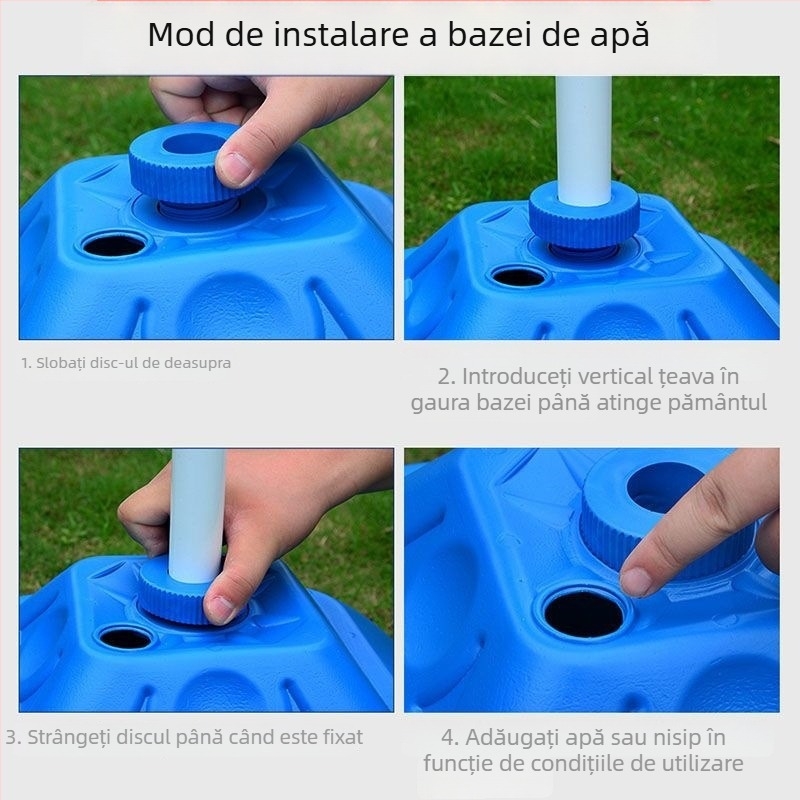 Mod de instalare a bazei de apă

1. Slobați disc-ul de deasupra

2. Introduceți vertical țeava în gaura bazei până atinge pământul

3. Strângeți discul până când este fixat

4. Adăugați apă sau nisip în funcție de condițiile de utilizare