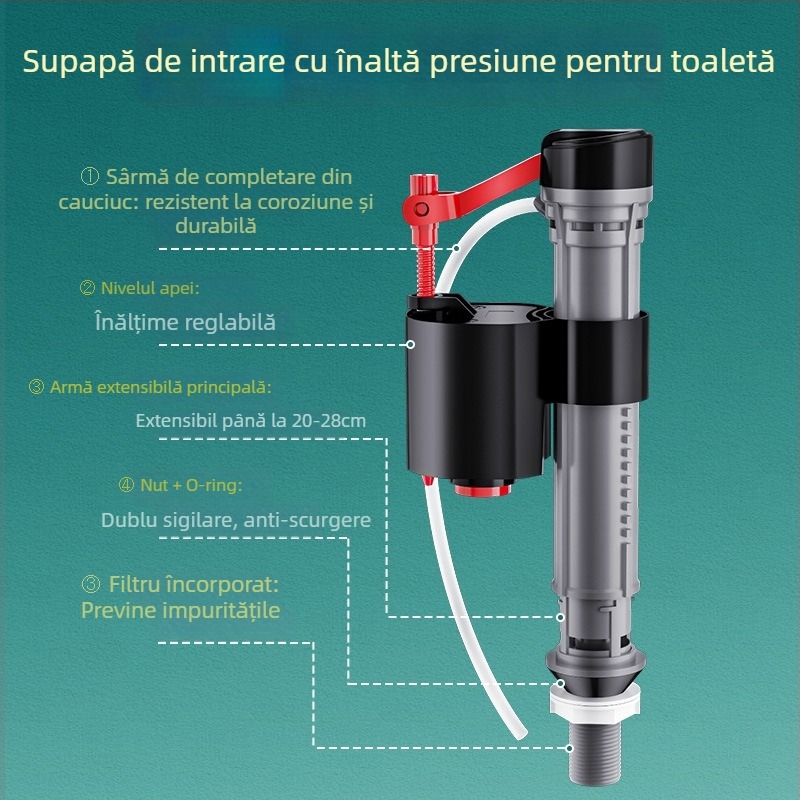 Supapă de intrare cu înaltă presiune pentru toaletă

① Sârmă de completare din cauciuc: rezistent la coroziune și durabilă

② Nivelul apei:

Înălțime reglabilă

③ Armă extensibilă principală:

Extensibil până la 20-28cm

④ Nut + O-ring:

Dublu sigilare, anti-scurgere

③ Filtru încorporat: Previne impuritățile