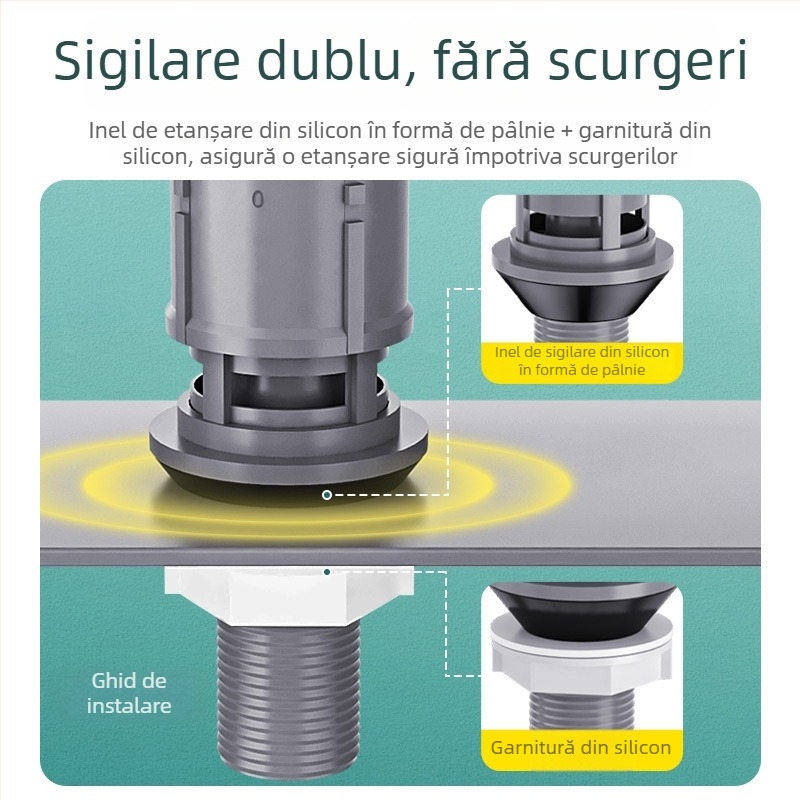 Sigilare dublu, fără scurgeri

Inel de etanșare din silicon în formă de pâlnie + garnitură din silicon, asigură o etanșare sigură împotriva scurgerilor

Inel de sigilare din silicon în formă de pâlnie

Ghid de instalare

Garnitură din silicon