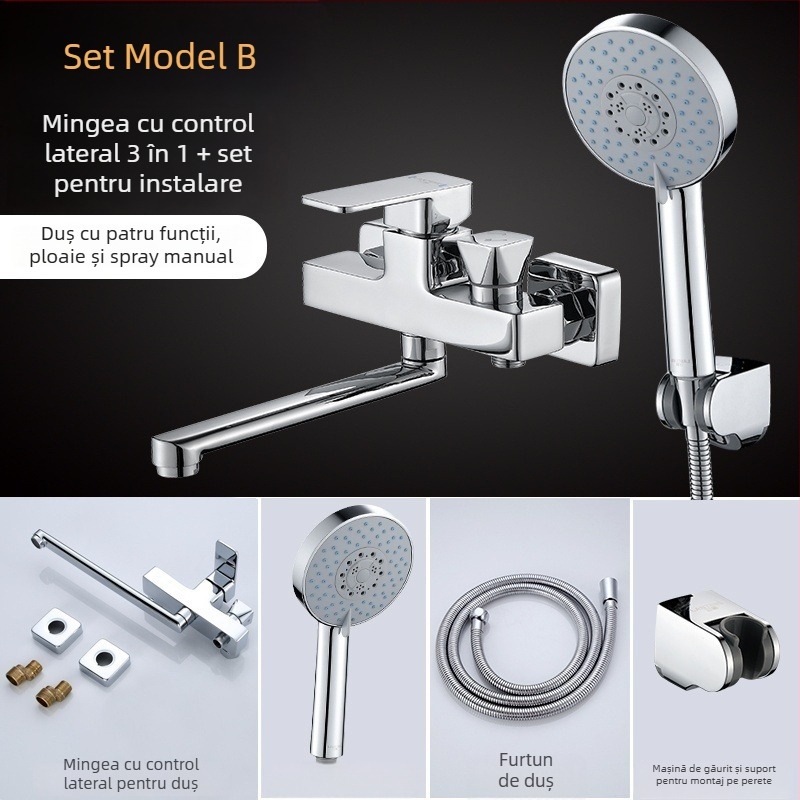 Set Model B

Mingea cu control lateral 3 în 1 + set pentru instalare

Duș cu patru funcții, ploaie și spray manual

Mingea cu control lateral pentru duș

Furtun de duș

Mașină de găurit și suport pentru montaj pe perete