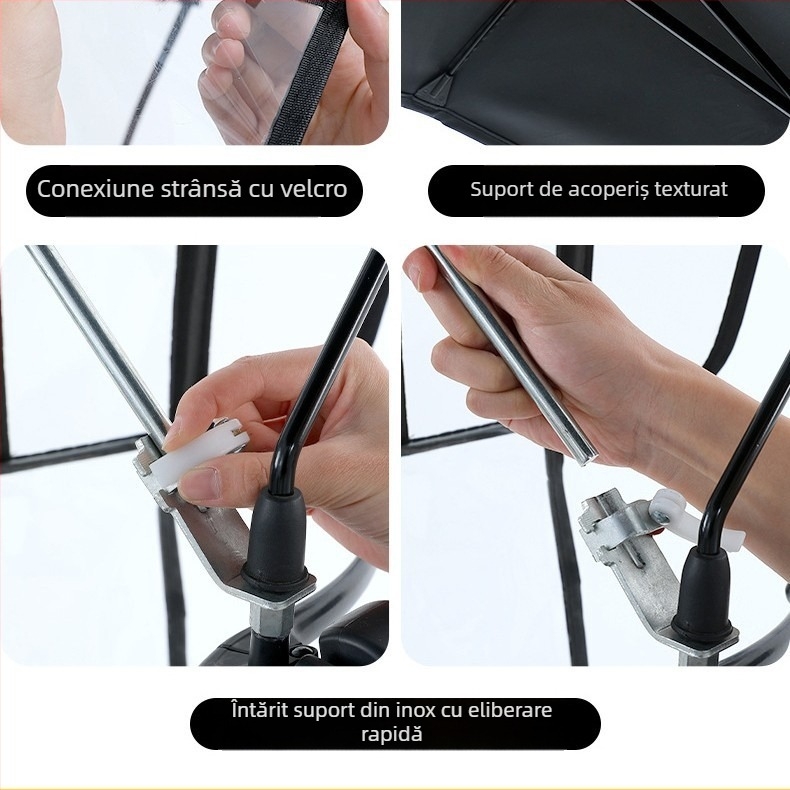 Conexiune strânsă cu velcro

Suport de acoperiș texturat

Întărit suport din inox cu eliberare rapidă