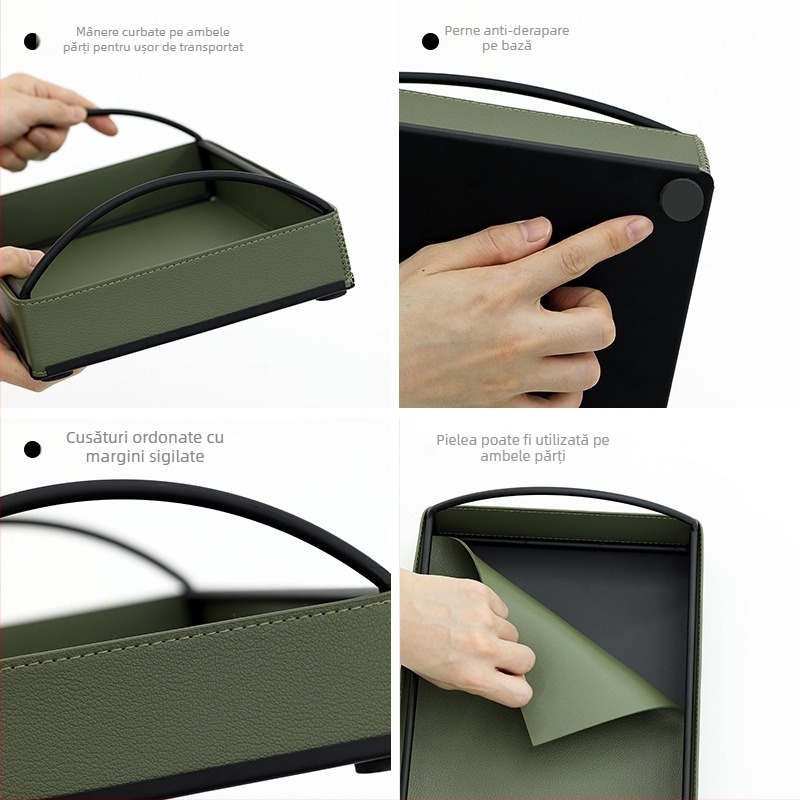 Mânere curbate pe ambele părți pentru ușor de transportat

Perne anti-derapare pe bază

Cusături ordonate cu margini sigilate

Pielea poate fi utilizată pe ambele părți