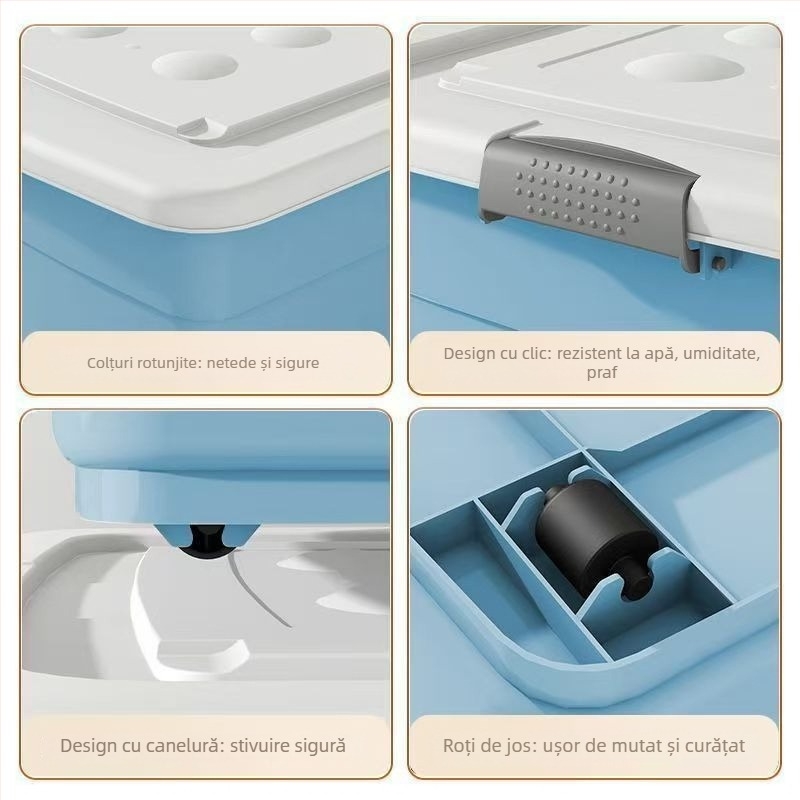 Colțuri rotunjite: netede și sigure

Design cu clic: rezistent la apă, umiditate, praf

Design cu canelură: stivuire sigură

Roți de jos: ușor de mutat și curățat