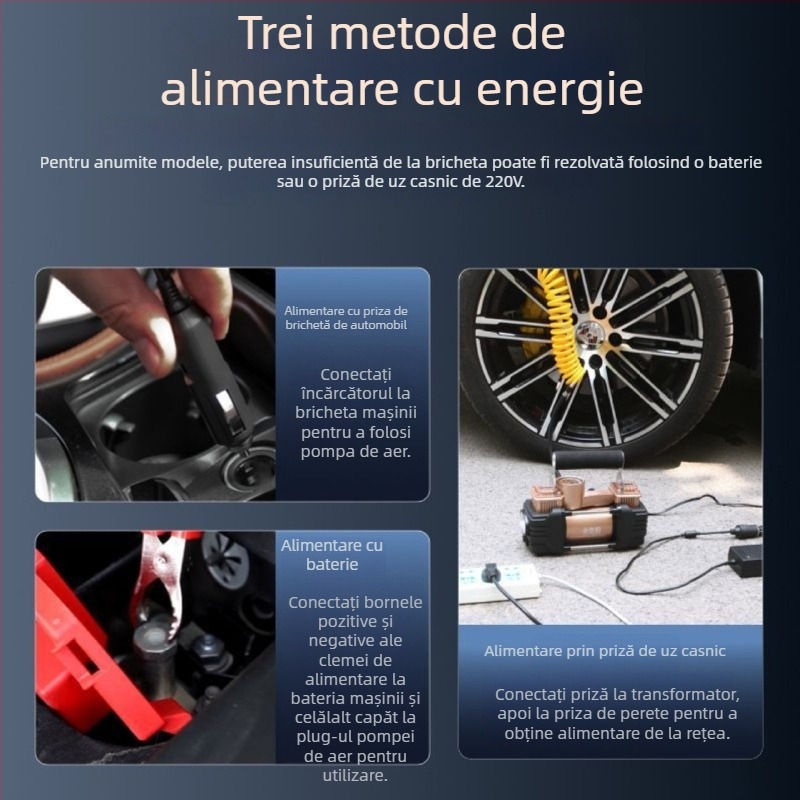 Trei metode de alimentare cu energie

Pentru anumite modele, puterea insuficientă de la bricheta poate fi rezolvată folosind o baterie sau o priză de uz casnic de 220V.

Alimentare cu priza de brichetă de automobil

Conectați încărcătorul la bricheta mașinii pentru a folosi pompa de aer.

Alimentare cu baterie

Conectați bornele pozitive și negative ale clemei de alimentare la bateria mașinii și celălalt capăt la plug-ul pompei de aer pentru utilizare.

Alimentare prin priză de uz casnic

Conectați priză la transformator, apoi la priza de perete pentru a obține alimentare de la rețea.