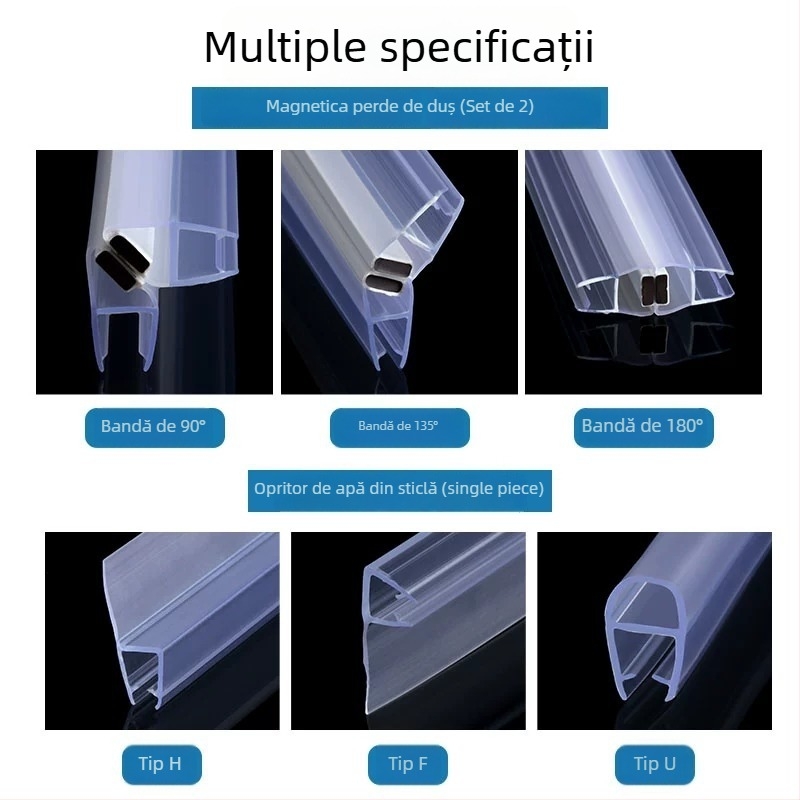 Multiple specificații

Magnetica perde de duș (Set de 2)

Bandă de 90°

Bandă de 135°

Bandă de 180°

Opritor de apă din sticlă (single piece)

Tip H

Tip F

Tip U