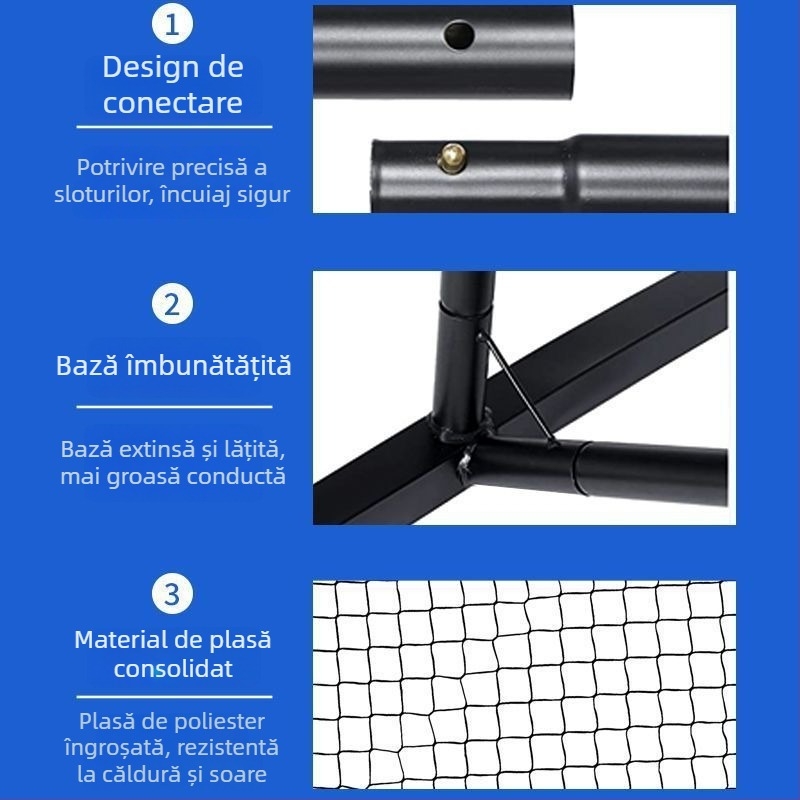 1

Design de conectare

Potrivire precisă a sloturilor, încuiaj sigur

2

Bază îmbunătățită

Bază extinsă și lățită, mai groasă conductă

3

Material de plasă consolidat

Plasă de poliester îngroșată, rezistentă la căldură și soare