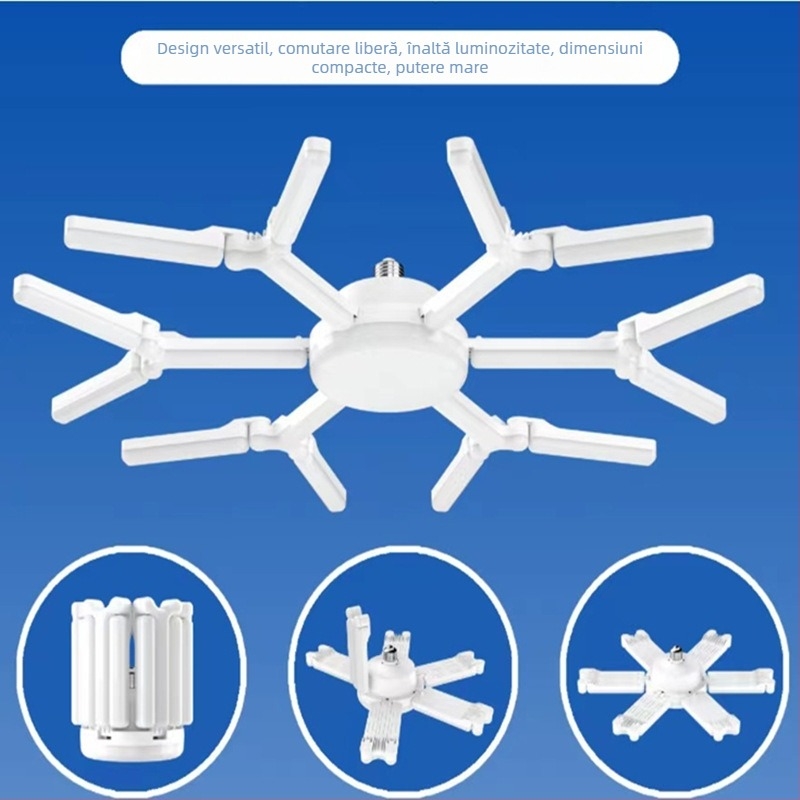 Design versatil, comutare liberă, înaltă luminozitate, dimensiuni compacte, putere mare