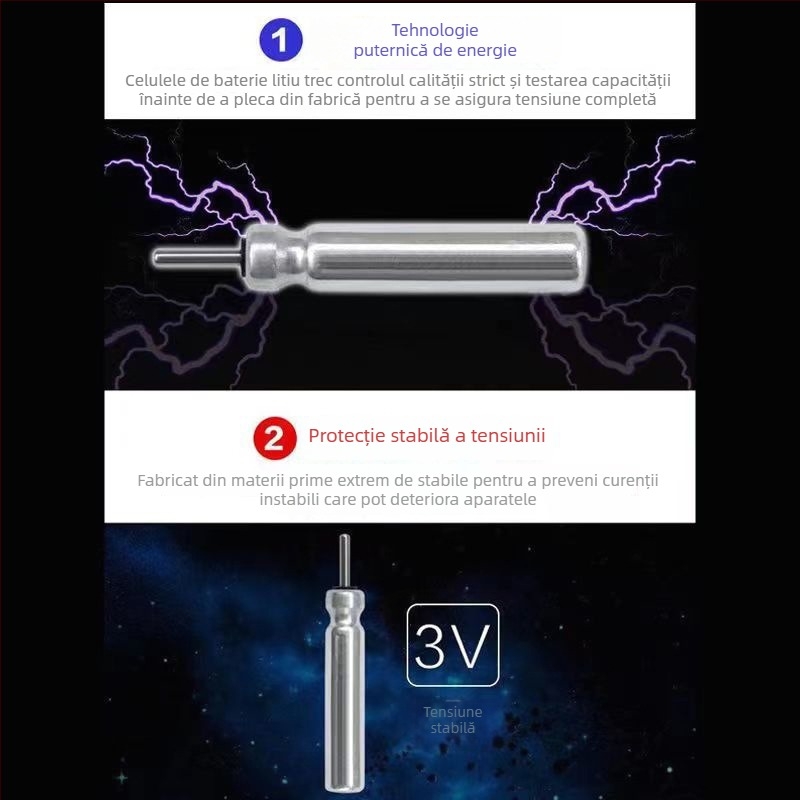 1 Tehnologie puternică de energie

Celulele de baterie litiu trec controlul calității strict și testarea capacității înainte de a pleca din fabrică pentru a se asigura tensiune completă

2 Protecție stabilă a tensiunii

Fabricat din materii prime extrem de stabile pentru a preveni curenții instabili care pot deteriora aparatele

3V

Tensiune stabilă