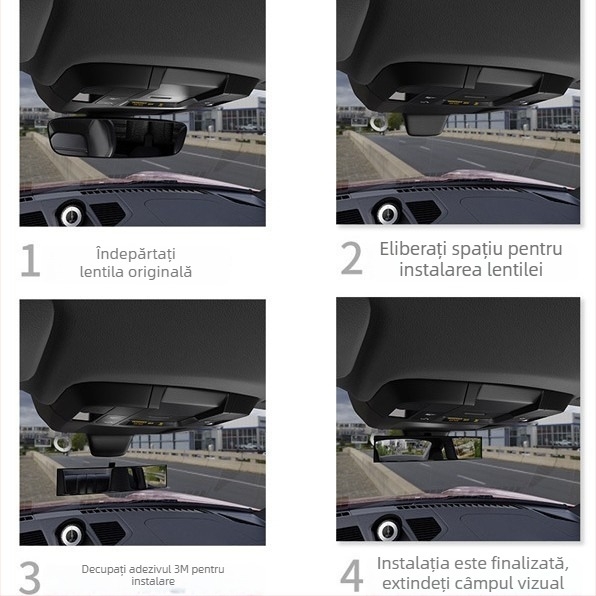 1 Îndepărtați lentila originală

2 Eliberați spațiu pentru instalarea lentilei

3 Decupați adezivul 3M pentru instalare

4 Instalația este finalizată, extindeți câmpul vizual