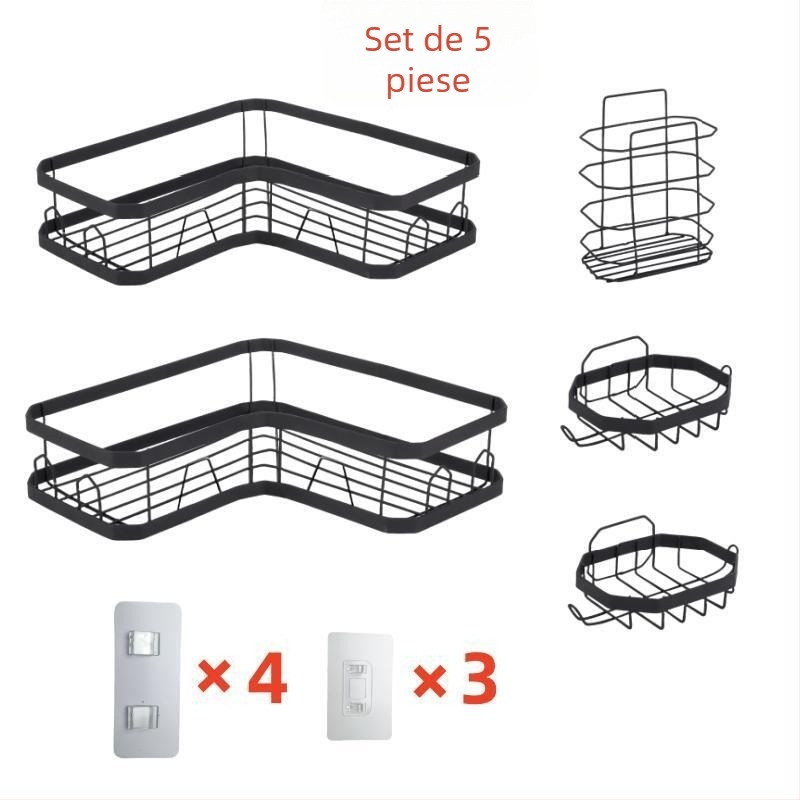 Set de 5 piese

×4

×3