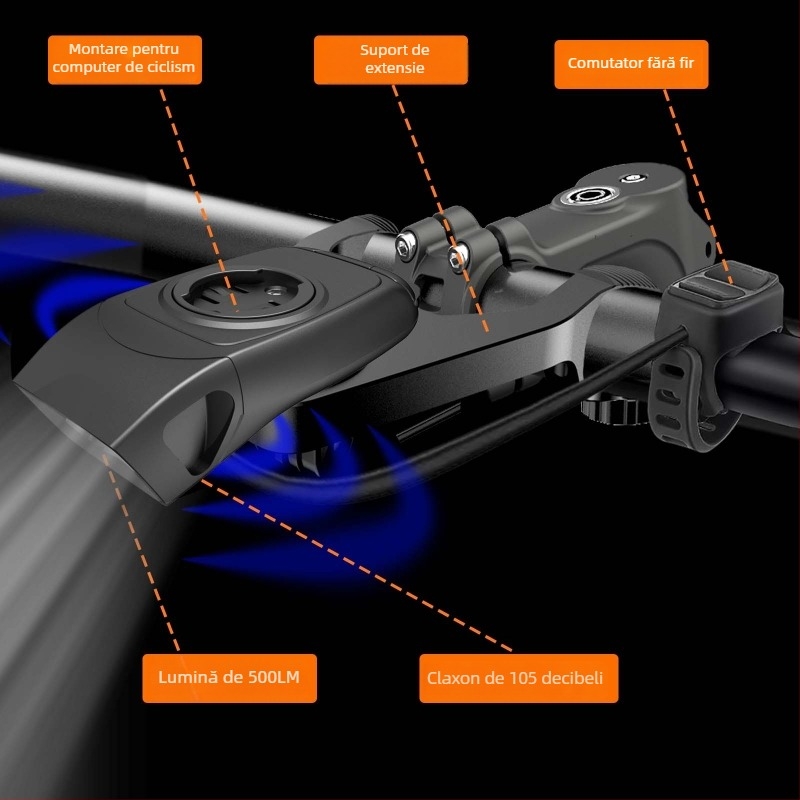 Montare pentru computer de ciclism

Suport de extensie

Comutator fără fir

Lumină de 500LM

Claxon de 105 decibeli