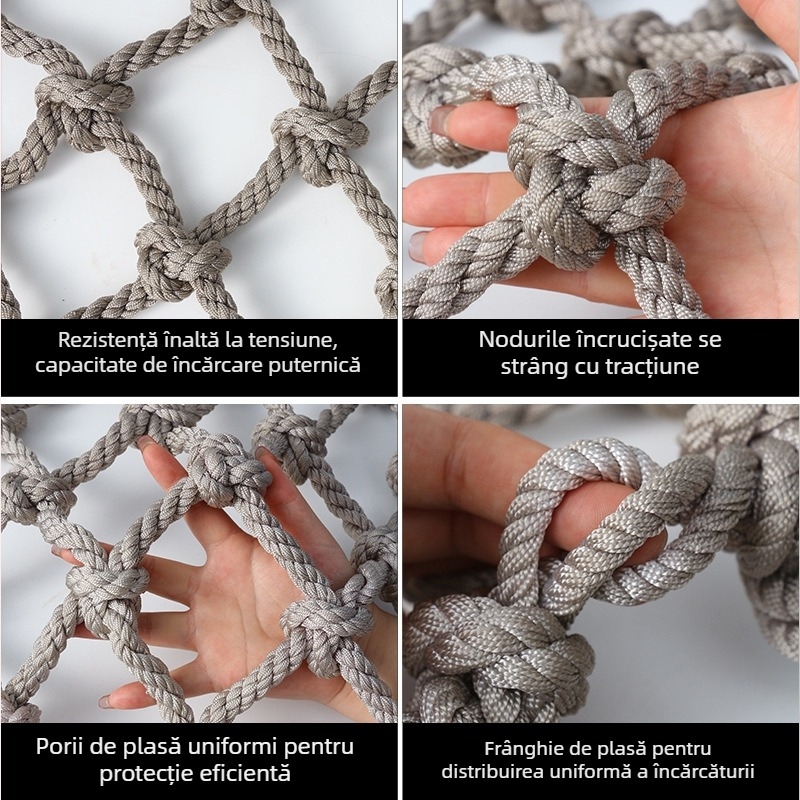 Rezistență înaltă la tensiune, capacitate de încărcare puternică

Nodurile încrucișate se strâng cu tracțiune

Porii de plasă uniformi pentru protecție eficientă

Frânghie de plasă pentru distribuirea uniformă a încărcăturii