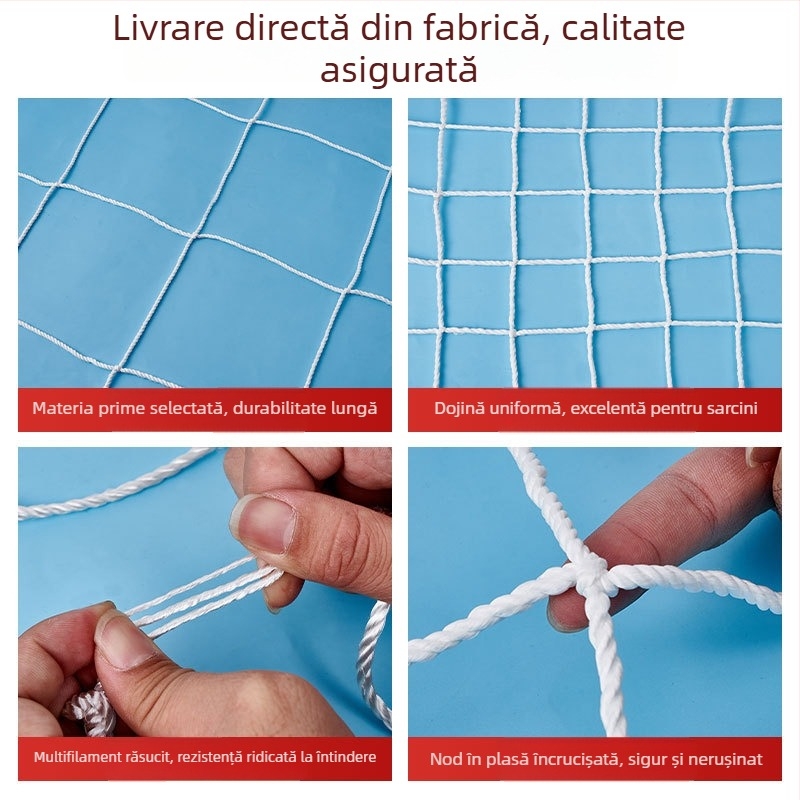 Livrare directă din fabrică, calitate asigurată

Materia prime selectată, durabilitate lungă

Dojină uniformă, excelentă pentru sarcini

Multifilament răsucit, rezistență ridicată la întindere

Nod în plasă încrucișată, sigur și nerușinat