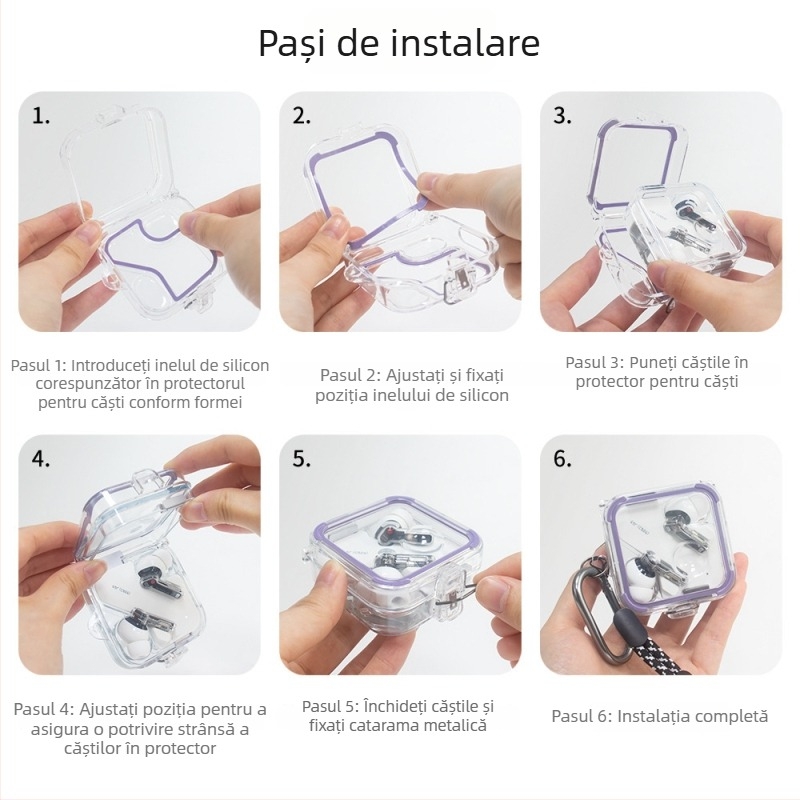 Pași de instalare

1.

Pasul 1: Introduceți inelul de silicon corespunzător în protectorul pentru căști conform formei

2.

Pasul 2: Ajustați și fixați poziția inelului de silicon

3.

Pasul 3: Puneți căștile în protector pentru căști

4.

Pasul 4: Ajustați poziția pentru a asigura o potrivire strânsă a căștilor în protector

5.

Pasul 5: Închideți căștile și fixați catarama metalică

6.

Pasul 6: Instalația completă