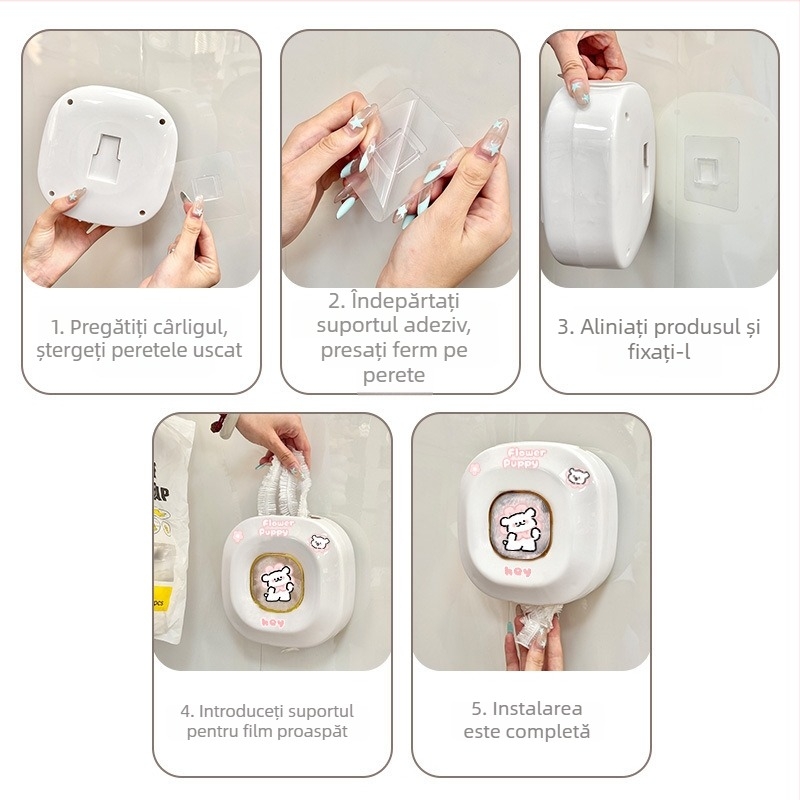 1. Pregătiți cârligul, ștergeți peretele uscat

2. Îndepărtați suportul adeziv, presați ferm pe perete

3. Aliniați produsul și fixați-l

Flower Puppy

hey

4. Introduceți suportul pentru film proaspăt

Flower Puppy

hey

5. Instalarea este completă