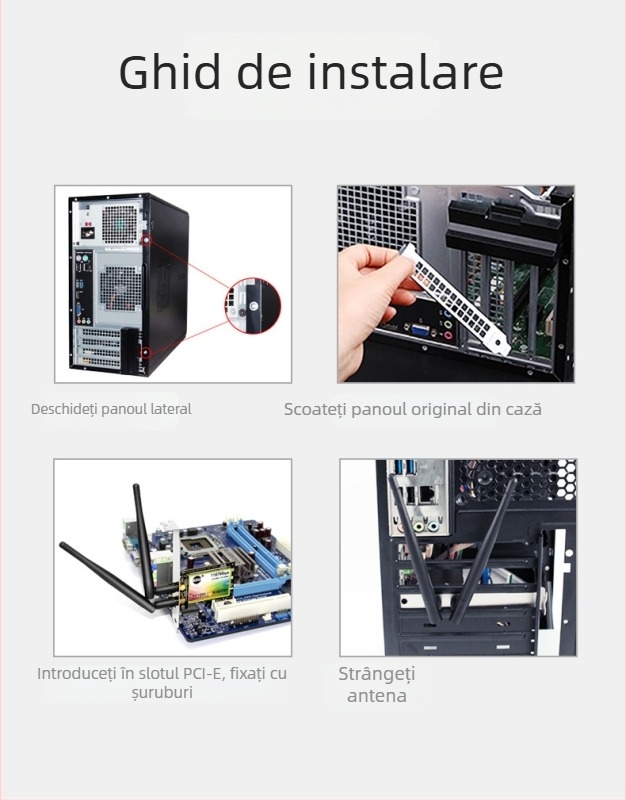 Ghid de instalare

Deschideți panoul lateral

Scoateți panoul original din cază

Introduceți în slotul PCI-E, fixați cu șuruburi

Strângeți antena