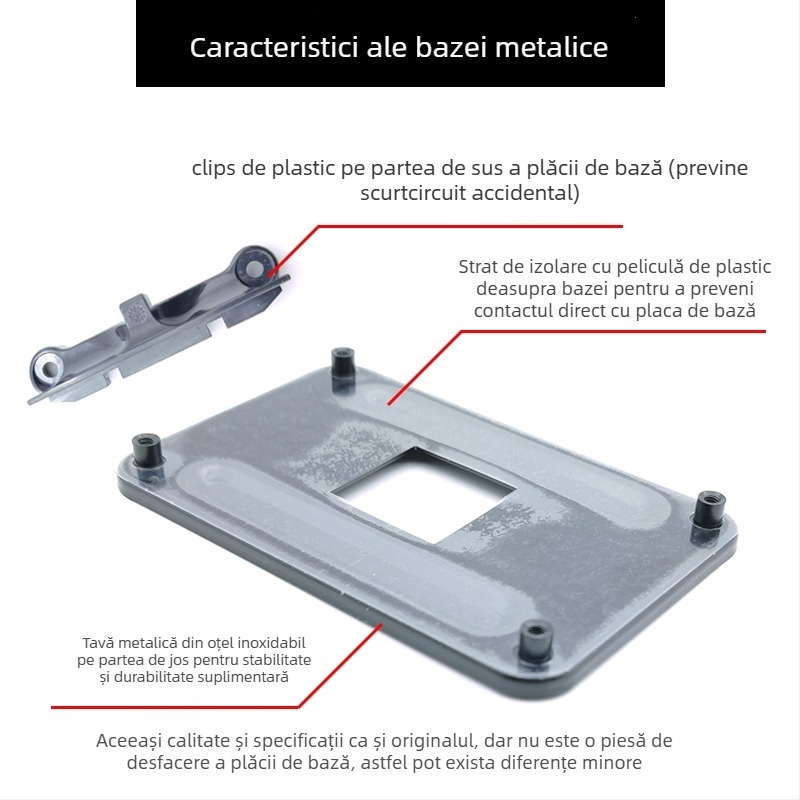 Caracteristici ale bazei metalice

clips de plastic pe partea de sus a plăcii de bază (previne scurtcircuit accidental)

Strat de izolare cu peliculă de plastic deasupra bazei pentru a preveni contactul direct cu placa de bază

Tavă metalică din oțel inoxidabil pe partea de jos pentru stabilitate și durabilitate suplimentară

Aceeași calitate și specificații ca și originalul, dar nu este o piesă de desfacere a plăcii de bază, astfel pot exista diferențe minore