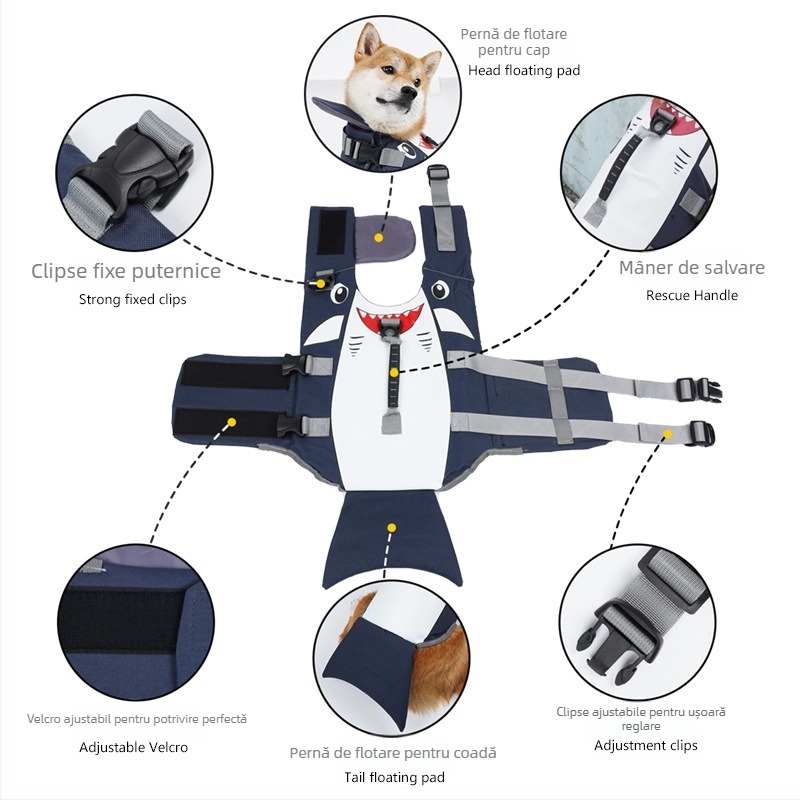 Pernă de flotare pentru cap
Head floating pad

Clipse fixe puternice
Strong fixed clips

Mâner de salvare
Rescue Handle

Velcro ajustabil pentru potrivire perfectă
Adjustable Velcro

Pernă de flotare pentru coadă
Tail floating pad

Clipse ajustabile pentru ușoară reglare
Adjustment clips