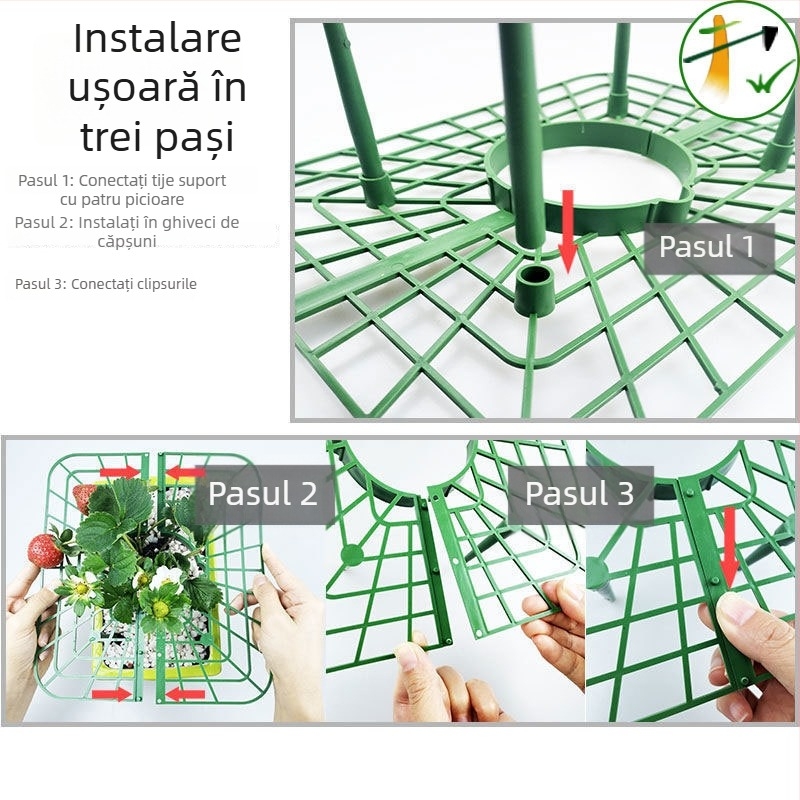 Instalare ușoară în trei pași

Pasul 1: Conectați tije suport cu patru picioare

Pasul 2: Instalați în ghiveci de căpșuni

Pasul 3: Conectați clipsurile

Pasul 1

Pasul 2

Pasul 3