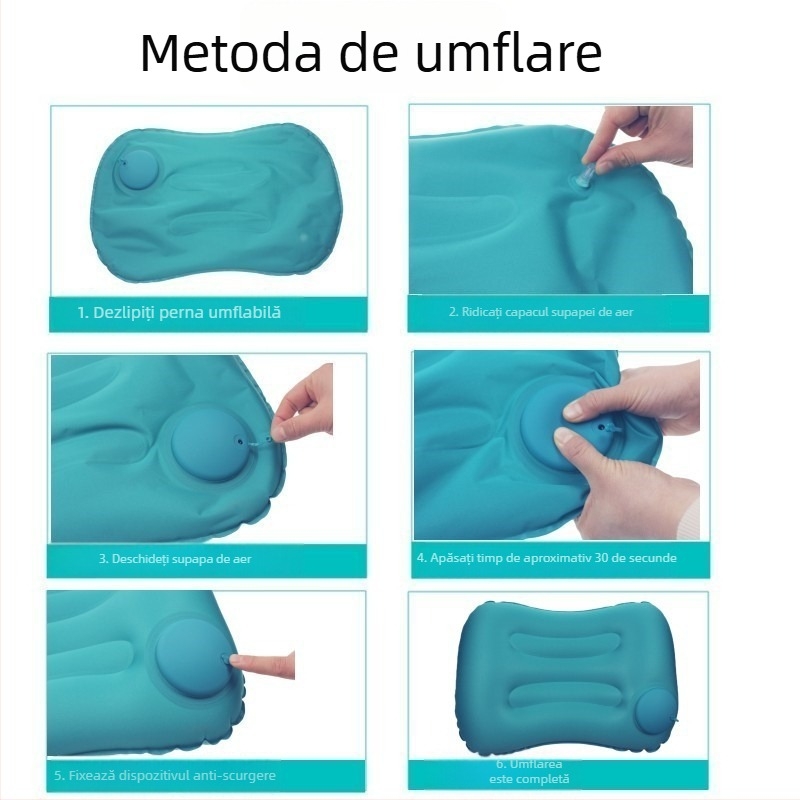 Metoda de umflare

1. Dezlipiți perna umflabilă

2. Ridicați capacul supapei de aer

3. Deschideți supapa de aer

4. Apăsați timp de aproximativ 30 de secunde

5. Fixează dispozitivul anti-scurgere

6. Umflarea este completă