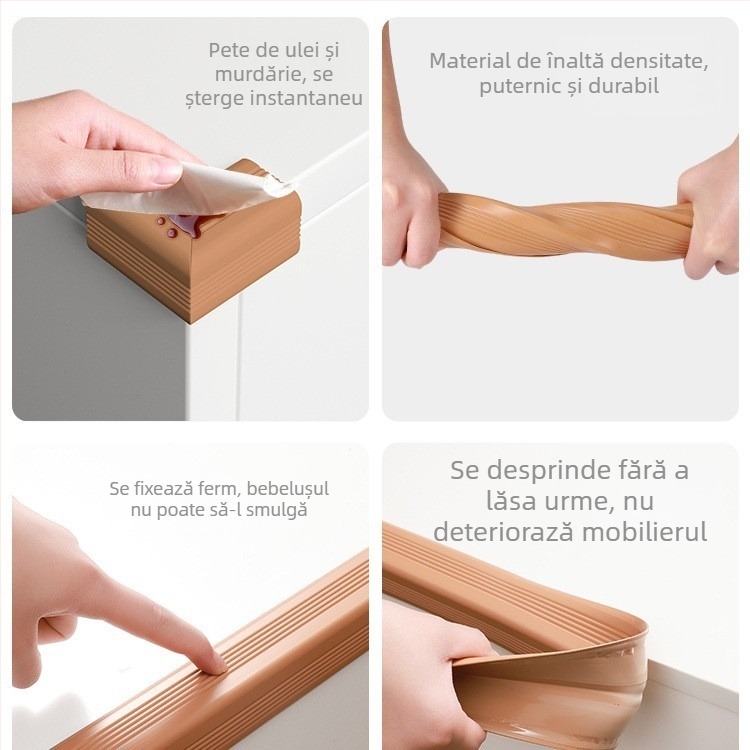 Pete de ulei și murdărie, se șterge instantaneu

Material de înaltă densitate, puternic și durabil

Se fixează ferm, bebelușul nu poate să-l smulgă

Se desprinde fără a lăsa urme, nu deteriorază mobilierul