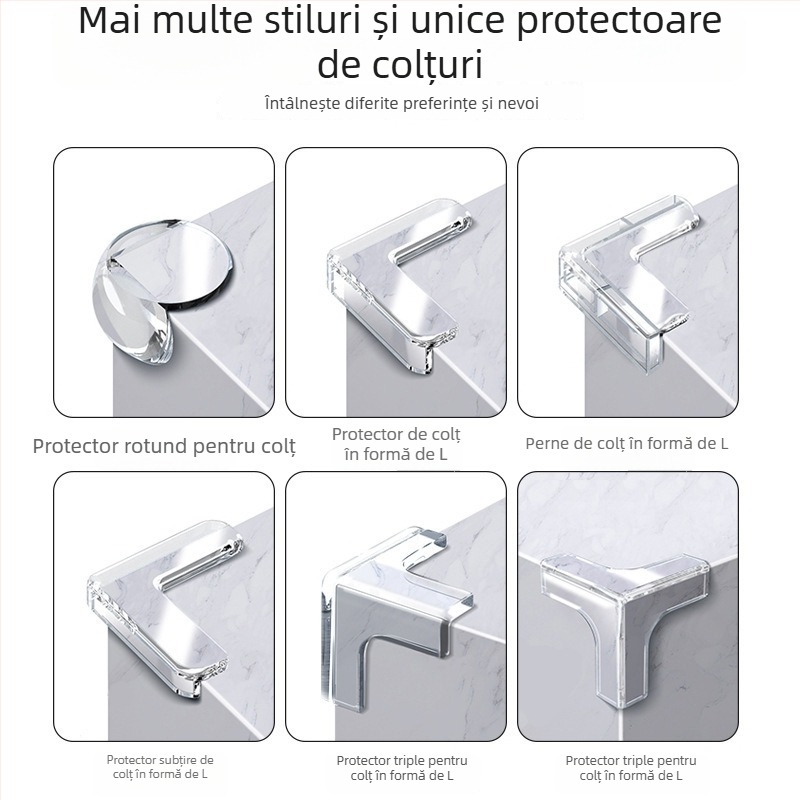 Mai multe stiluri și unice protectoare de colțuri

Întâlnește diferite preferințe și nevoi

Protector rotund pentru colț

Protector de colț în formă de L

Perne de colț în formă de L

Protector subțire de colț în formă de L

Protector triple pentru colț în formă de L

Protector triple pentru colț în formă de L