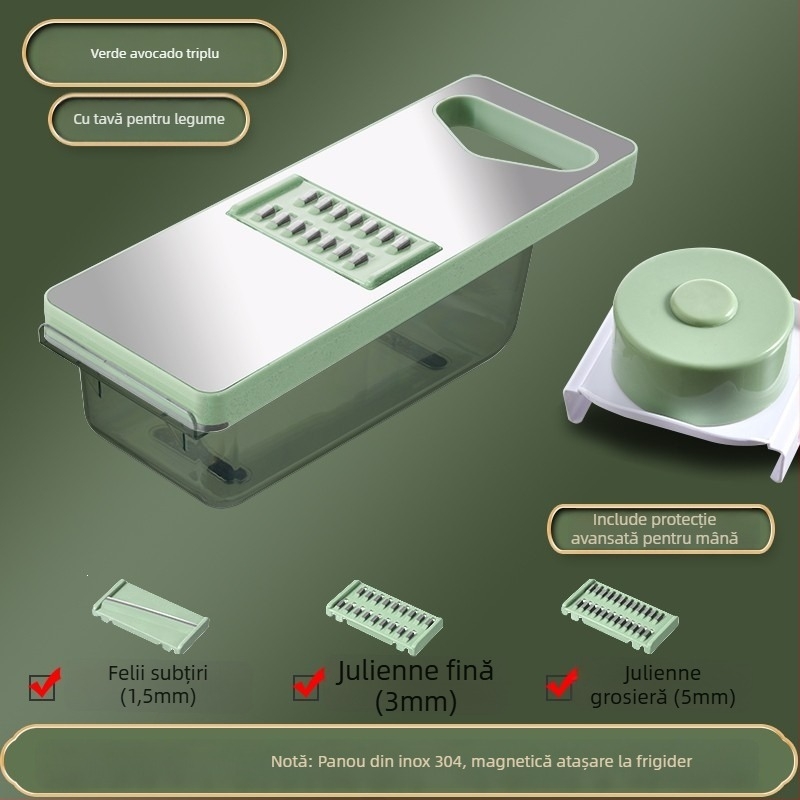 Verde avocado triplu

Cu tavă pentru legume

Include protecție avansată pentru mână

Felii subțiri (1,5mm)

Julienne fină (3mm)

Julienne grosieră (5mm)

Notă: Panou din inox 304, magnetică atașare la frigider