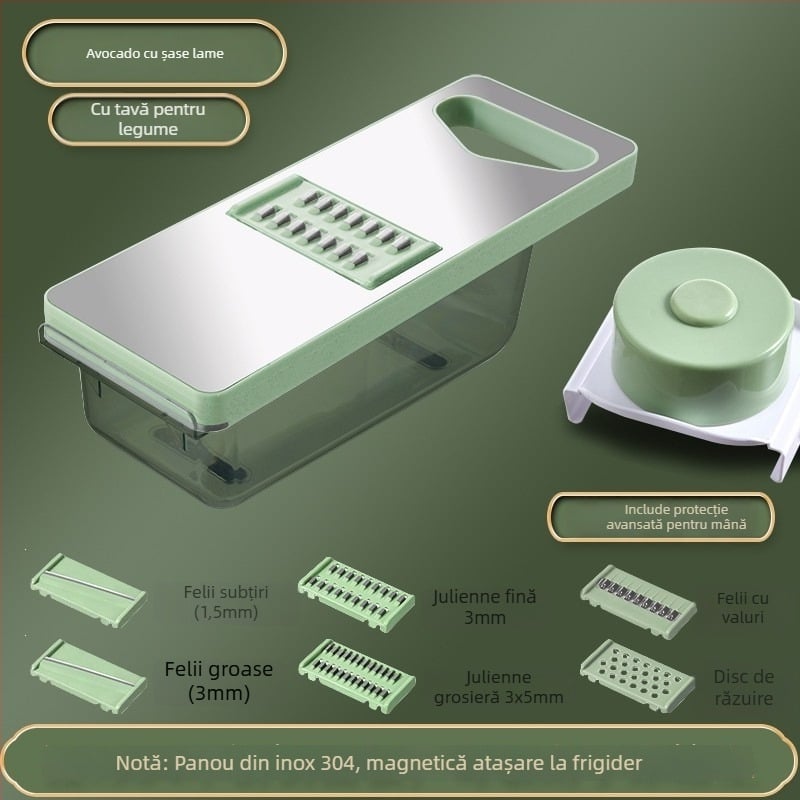 Avocado cu șase lame

Cu tavă pentru legume

Include protecție avansată pentru mână

Felii subțiri (1,5mm)

Julienne fină 3mm

Felii cu valuri

Felii groase (3mm)

Julienne grosieră 3x5mm

Disc de răzuire

Notă: Panou din inox 304, magnetică atașare la frigider