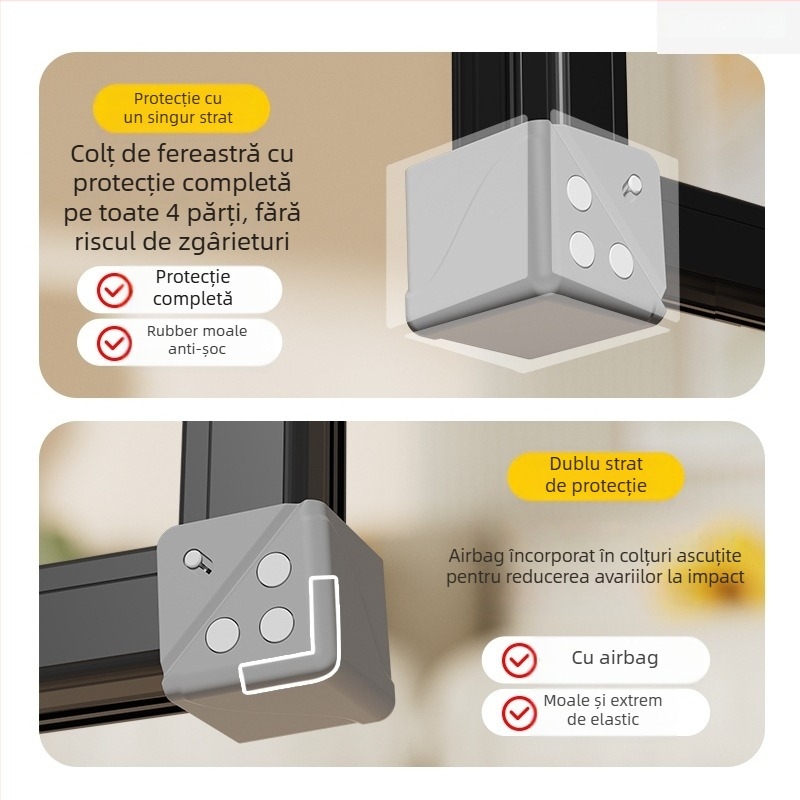 Protecție cu un singur strat

Colț de fereastră cu protecție completă pe toate 4 părți, fără riscul de zgârieturi

Protecție completă

Rubber moale anti-șoc

Dublu strat de protecție

Airbag încorporat în colțuri ascuțite pentru reducerea avariilor la impact

Cu airbag

Moale și extrem de elastic