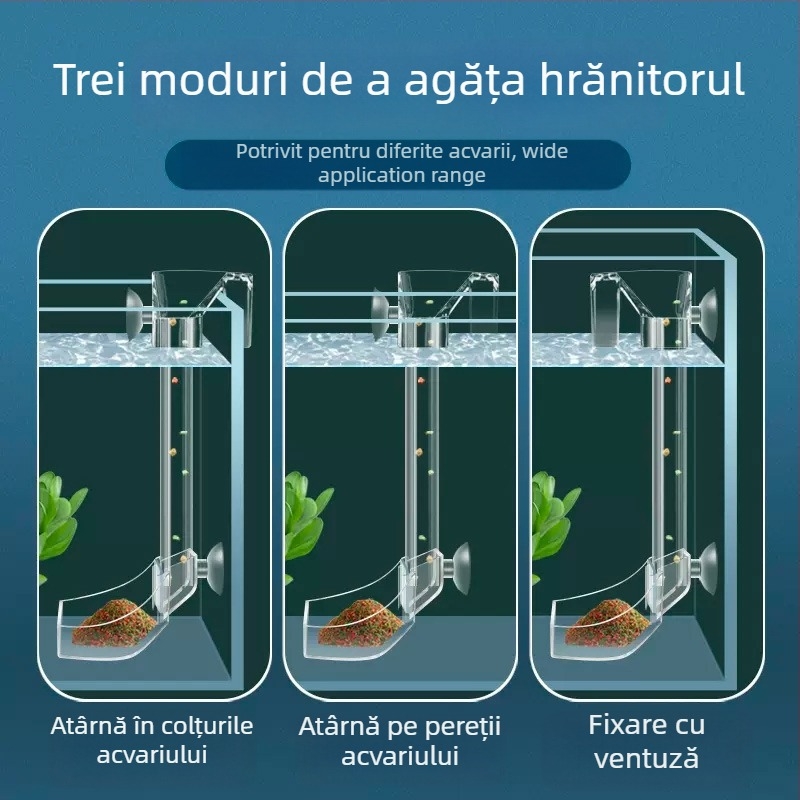 Trei moduri de a agăța hrănitorul

Potrivit pentru diferite acvarii, wide application range

Atârnă în colțurile acvariului

Atârnă pe pereții acvariului

Fixare cu ventuză