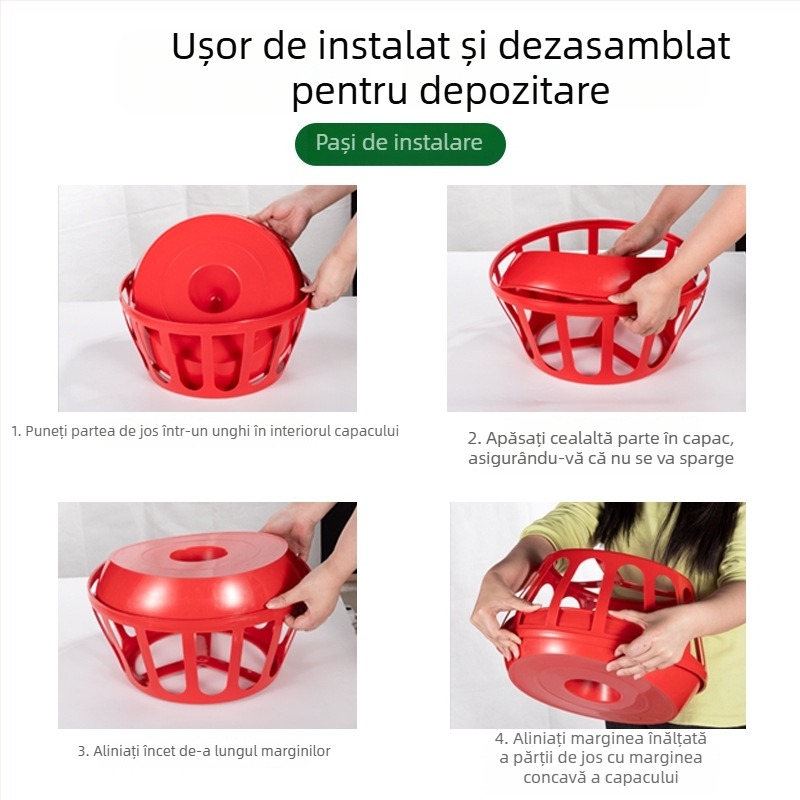 Ușor de instalat și dezasamblat pentru depozitare

Pași de instalare

1. Puneți partea de jos într-un unghi în interiorul capacului

2. Apăsați cealaltă parte în capac, asigurându-vă că nu se va sparge

3. Aliniați încet de-a lungul marginilor

4. Aliniați marginea înălțată a părții de jos cu marginea concavă a capacului