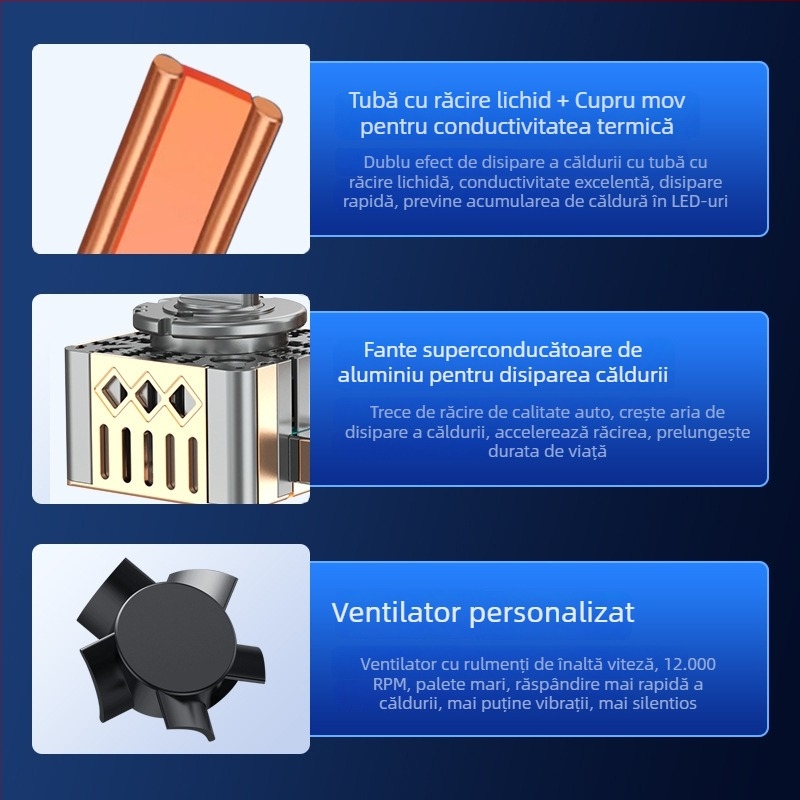 Tubă cu răcire lichid + Cupru mov pentru conductivitatea termică

Dublu efect de disipare a căldurii cu tubă cu răcire lichidă, conductivitate excelentă, disipare rapidă, previne acumularea de căldură în LED-uri

Fante superconducătoare de aluminiu pentru disiparea căldurii

Trece de răcire de calitate auto, crește aria de disipare a căldurii, accelerează răcirea, prelungește durata de viață

Ventilator personalizat

Ventilator cu rulmenți de înaltă viteză, 12.000 RPM, palete mari, răspândire mai rapidă a căldurii, mai puține vibrații, mai silentios