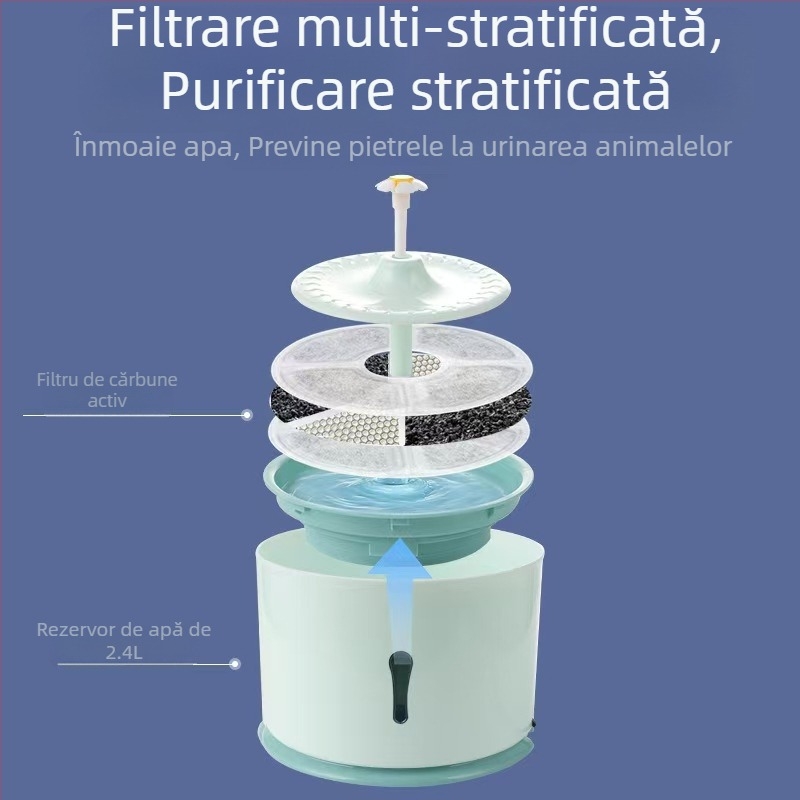 Filtrare multi-stratificată, Purificare stratificată

Înmoaie apa, Previne pietrele la urinarea animalelor

Filtru de cărbune activ

Rezervor de apă de 2.4L