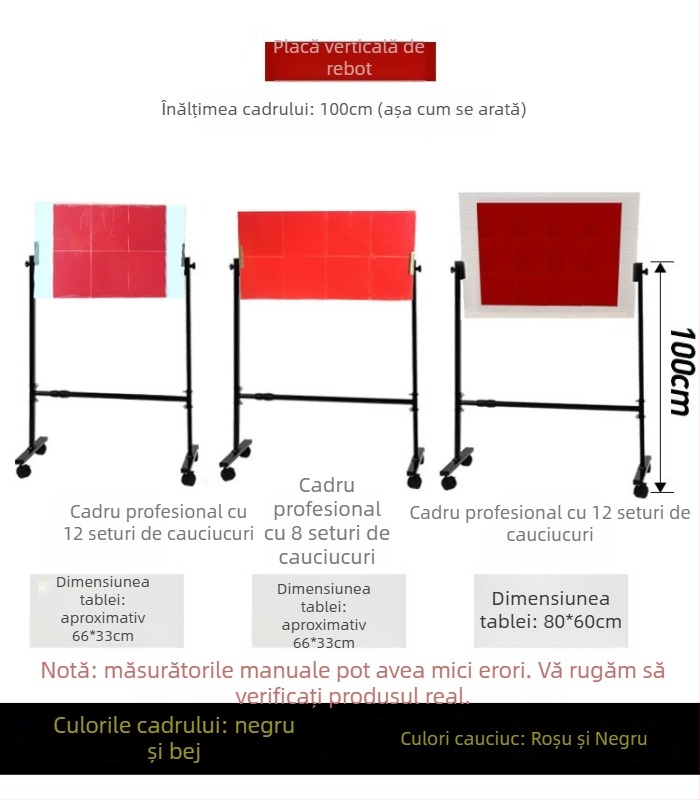 Placă verticală de rebot

Înălțimea cadrului: 100cm (așa cum se arată)

100cm

Cadru profesional cu 12 seturi de cauciucuri

Cadru profesional cu 8 seturi de cauciucuri

Cadru profesional cu 12 seturi de cauciucuri

Dimensiunea tablei: aproximativ 66*33cm

Dimensiunea tablei: aproximativ 66*33cm

Dimensiunea tablei: 80*60cm

Notă: măsurătorile manuale pot avea mici erori. Vă rugăm să verificați produsul real.

Culorile cadrului: negru și bej

Culori cauciuc: Roșu și Negru