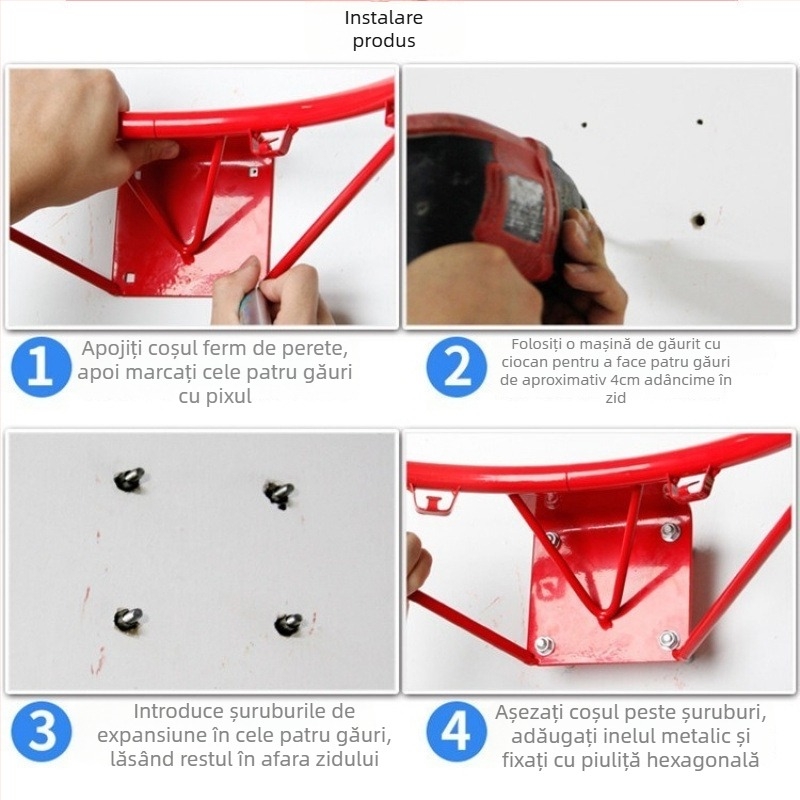 Instalare produs

1 Apojiți coșul ferm de perete, apoi marcați cele patru găuri cu pixul

2 Folosiți o mașină de găurit cu ciocan pentru a face patru găuri de aproximativ 4cm adâncime în zid

3 Introduce șuruburile de expansiune în cele patru găuri, lăsând restul în afara zidului

4 Așezați coșul peste șuruburi, adăugați inelul metalic și fixați cu piuliță hexagonală