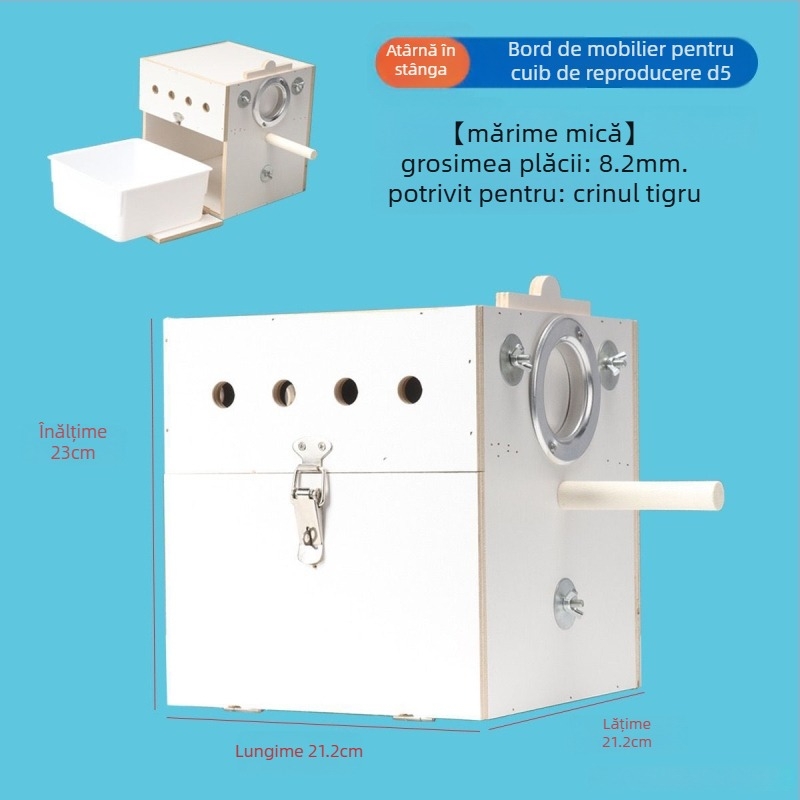 Atârnă în stânga

Bord de mobilier pentru cuib de reproducere d5

【mărime mică】
grosimea plăcii: 8.2mm.
potrivit pentru: crinul tigru

Înălțime 23cm

Lungime 21.2cm

Lățime 21.2cm