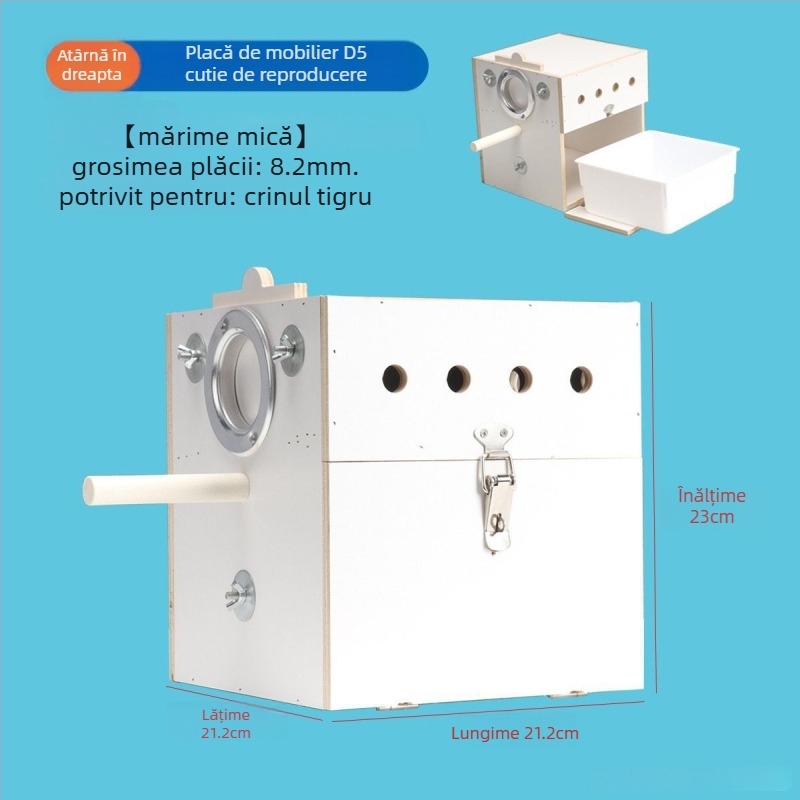 Atârnă în dreapta

Placă de mobilier D5 cutie de reproducere

【mărime mică】
grosimea plăcii: 8.2mm.
potrivit pentru: crinul tigru

Înălțime 23cm

Lățime 21.2cm

Lungime 21.2cm