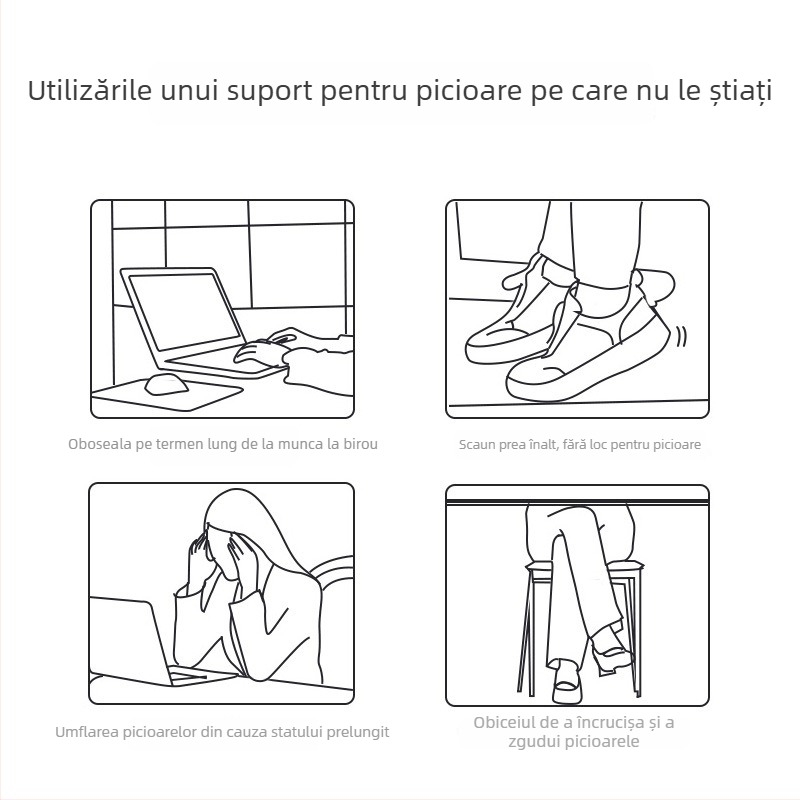 Utilizările unui suport pentru picioare pe care nu le știați

Oboseala pe termen lung de la munca la birou

Scaun prea înalt, fără loc pentru picioare

Umflarea picioarelor din cauza statului prelungit

Obiceiul de a încrucișa și a zgudui picioarele