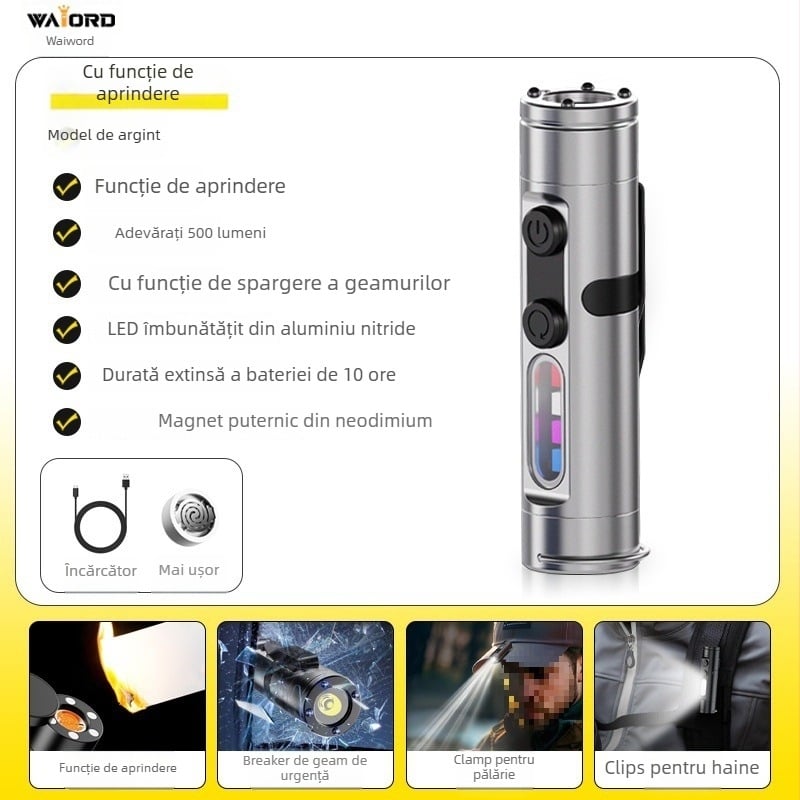 WAIORD
Waiword

Cu funcție de aprindere

Model de argint

Funcție de aprindere

Adevărați 500 lumeni

Cu funcție de spargere a geamurilor

LED îmbunătățit din aluminiu nitride

Durată extinsă a bateriei de 10 ore

Magnet puternic din neodimium

Încărcător

Mai ușor

Funcție de aprindere

Breaker de geam de urgență

Clamp pentru pălărie

Clips pentru haine